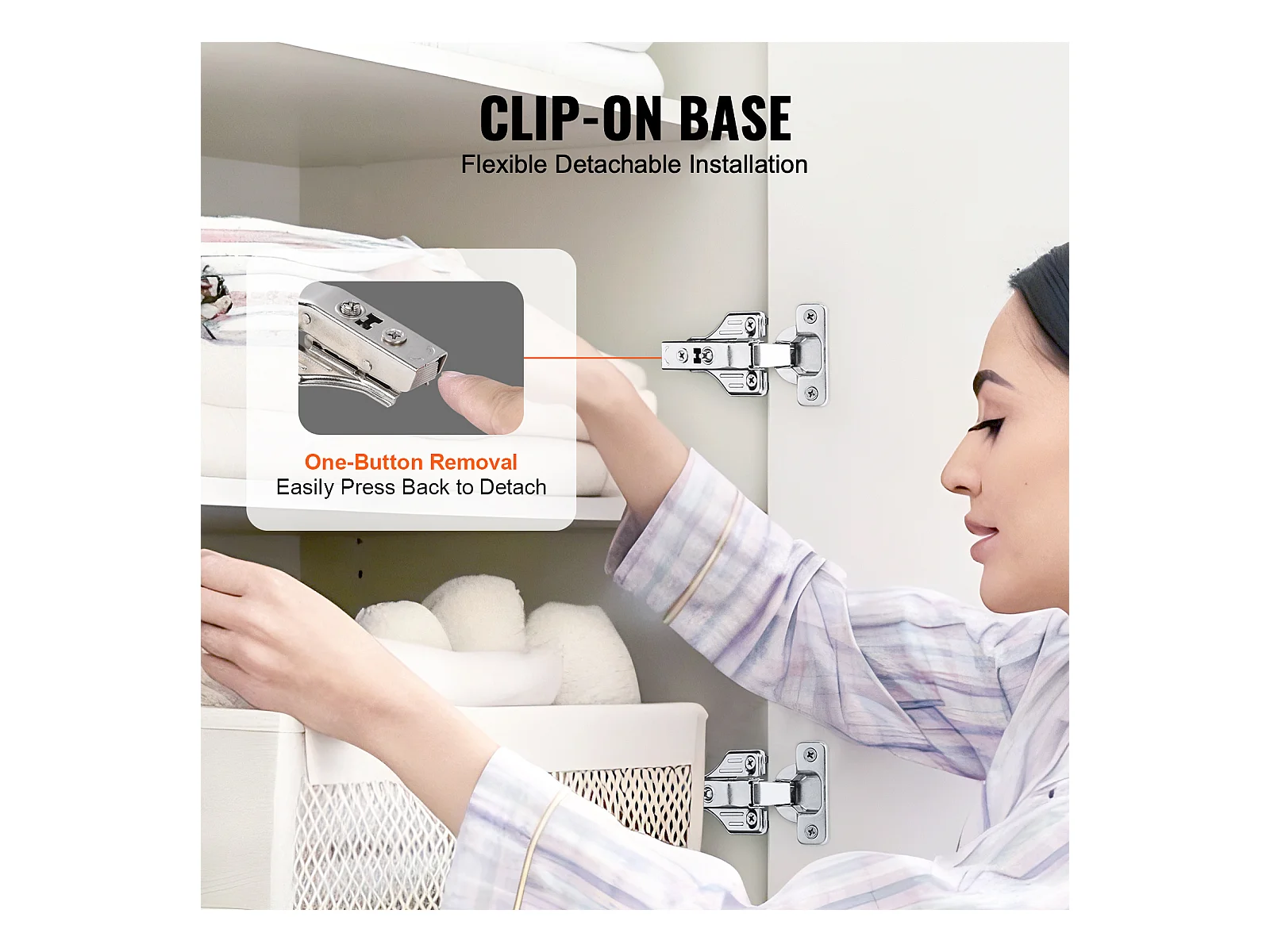 CLIP-ON BASE
Flexible Detachable Installation

One-Button Removal
Easily Press Back to Detach