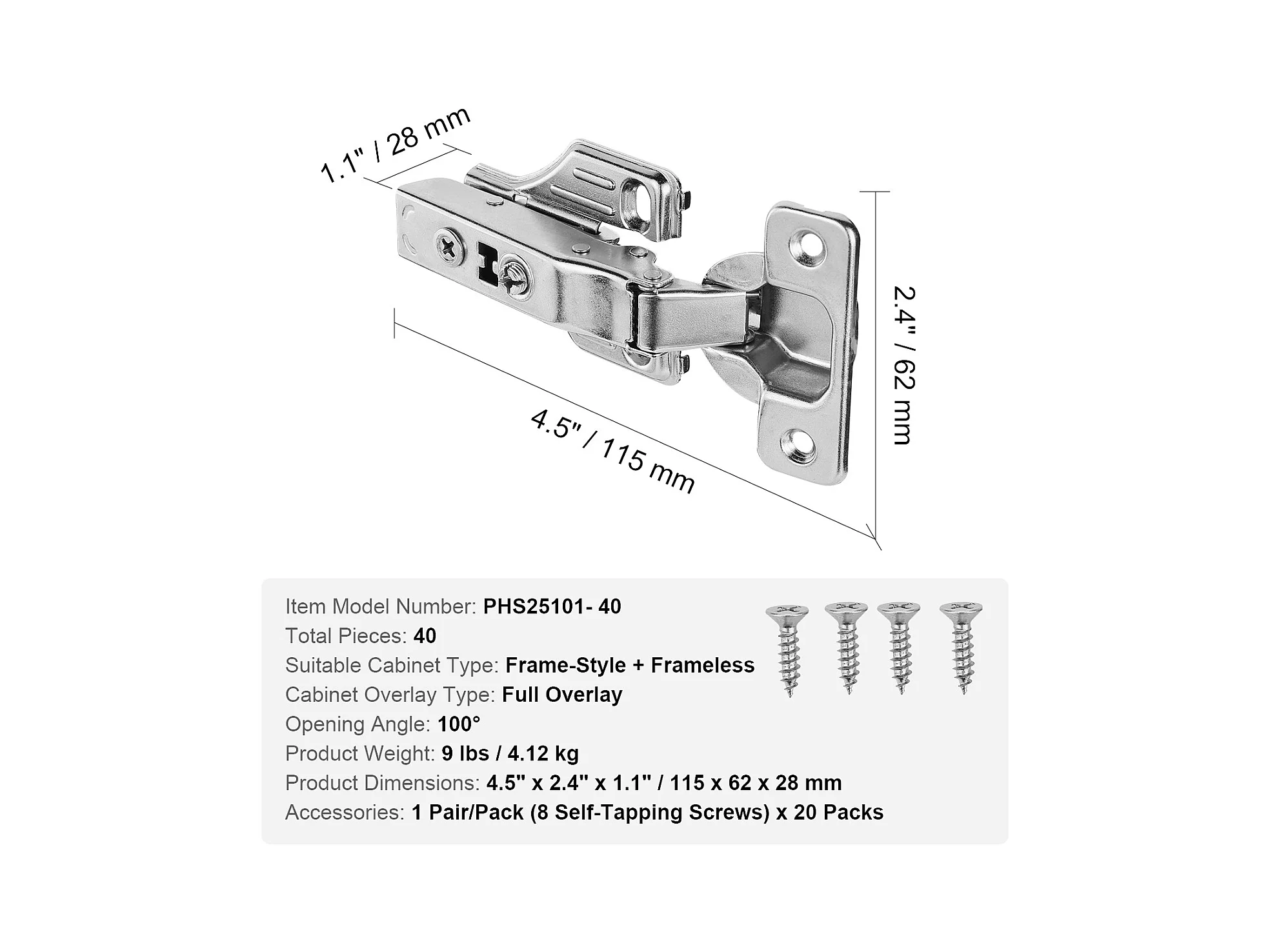 1.1" / 28 mm

2.4" / 62 mm

4.5" / 115 mm

Item Model Number: PHS25101- 40
Total Pieces: 40
Suitable Cabinet Type: Frame-Style + Frameless
Cabinet Overlay Type: Full Overlay
Opening Angle: 100°
Product Weight: 9 lbs / 4.12 kg
Product Dimensions: 4.5" x 2.4" x 1.1" / 115 x 62 x 28 mm
Accessories: 1 Pair/Pack (8 Self-Tapping Screws) x 20 Packs