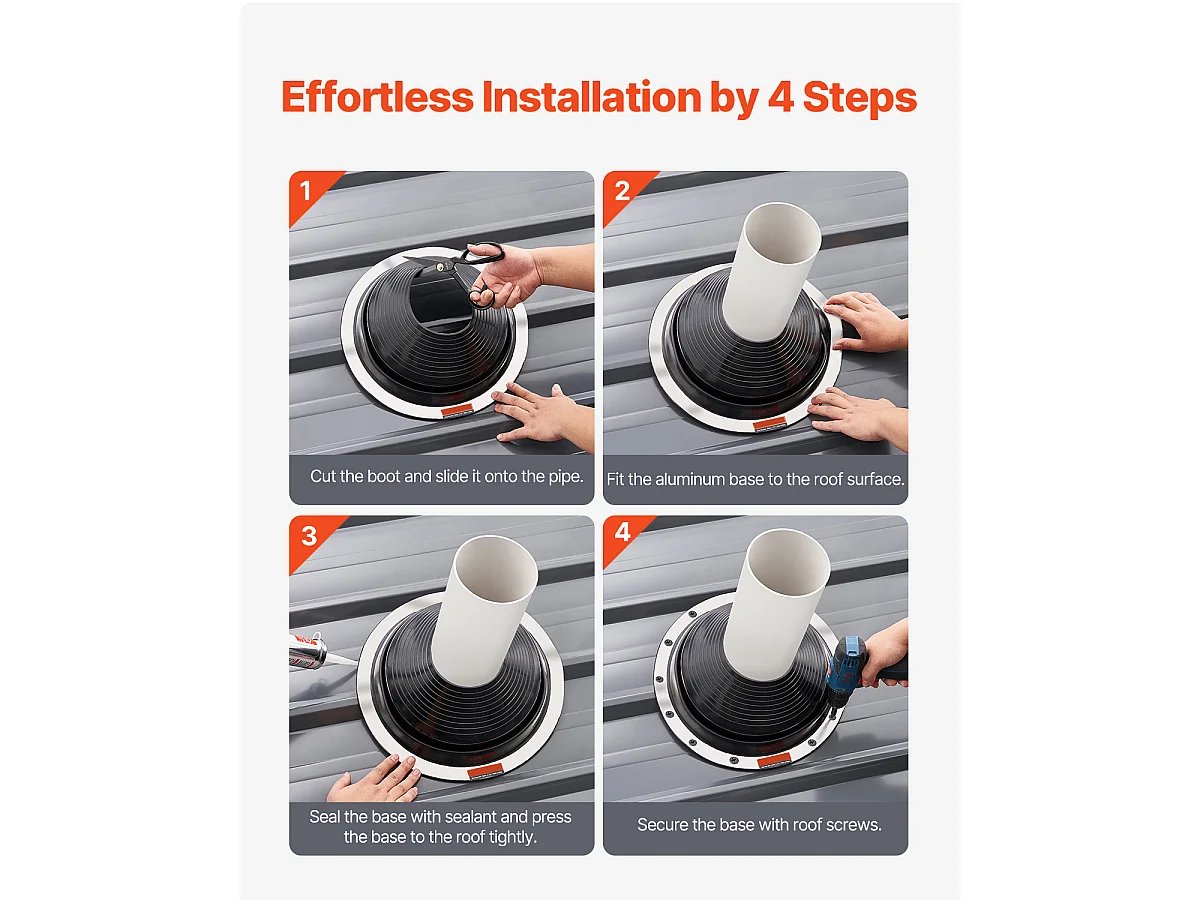 Effortless Installation by 4 Steps

1

Cut the boot and slide it onto the pipe.

2

Fit the aluminum base to the roof surface.

3

Seal the base with sealant and press the base to the roof tightly.

4

Secure the base with roof screws.