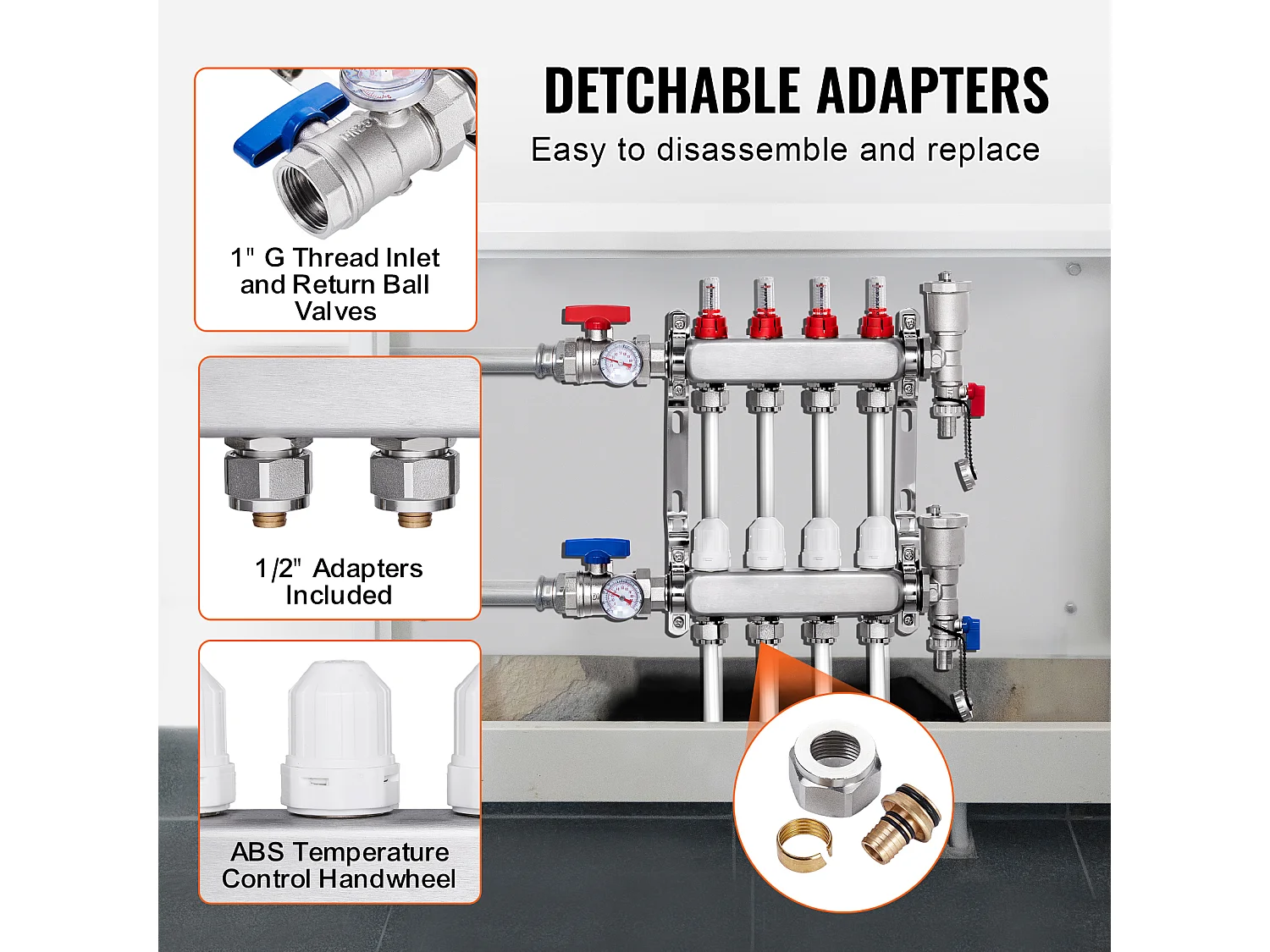 DETCHABLE ADAPTERS

Easy to disassemble and replace

1" G Thread Inlet and Return Ball Valves

1/2" Adapters Included

ABS Temperature Control Handwheel