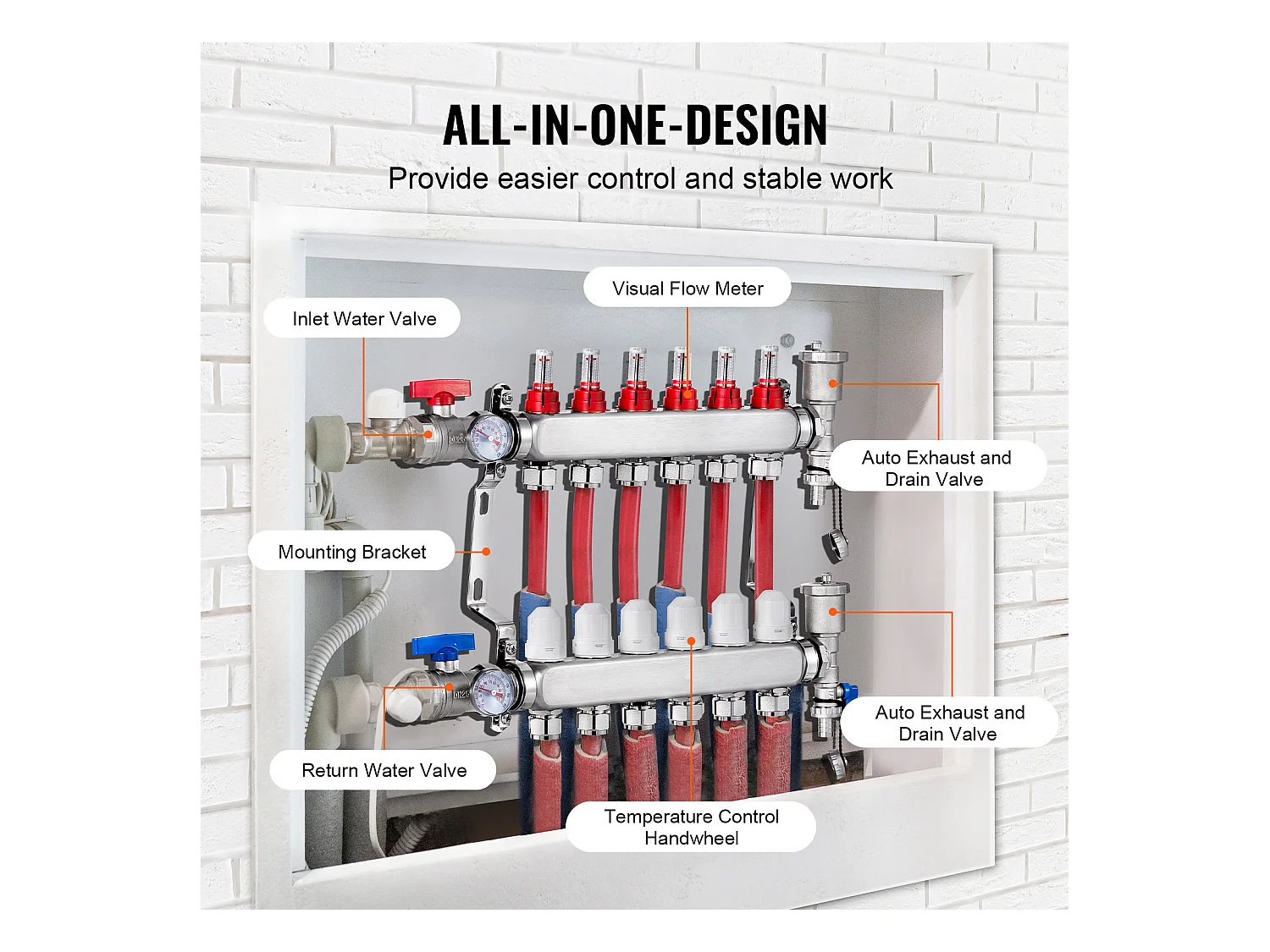 ALL-IN-ONE-DESIGN

Provide easier control and stable work

Visual Flow Meter

Inlet Water Valve

Auto Exhaust and Drain Valve

Mounting Bracket

Auto Exhaust and Drain Valve

Return Water Valve

Temperature Control Handwheel