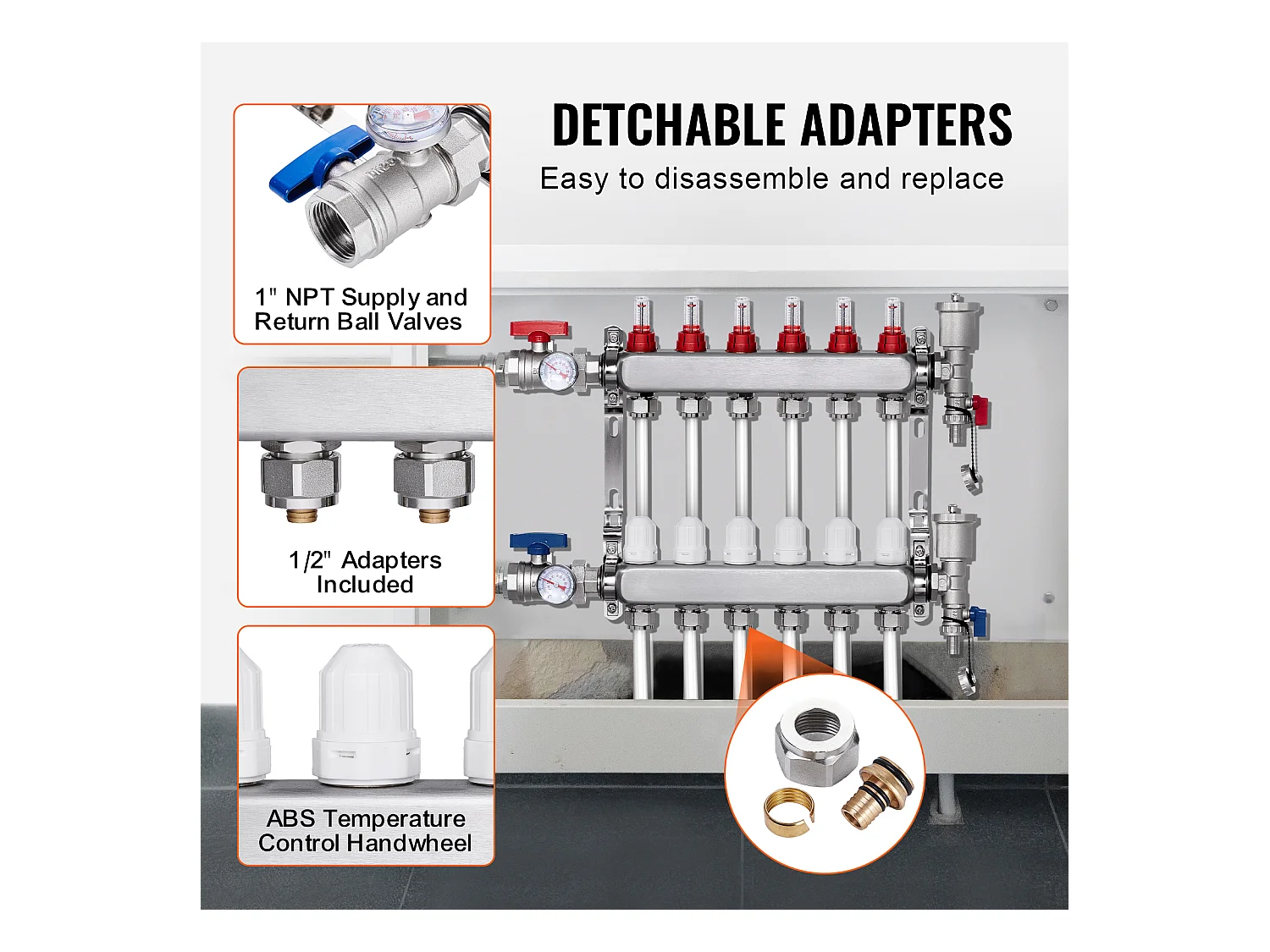 DETCHABLE ADAPTERS
Easy to disassemble and replace

1" NPT Supply and Return Ball Valves

1/2" Adapters Included

ABS Temperature Control Handwheel