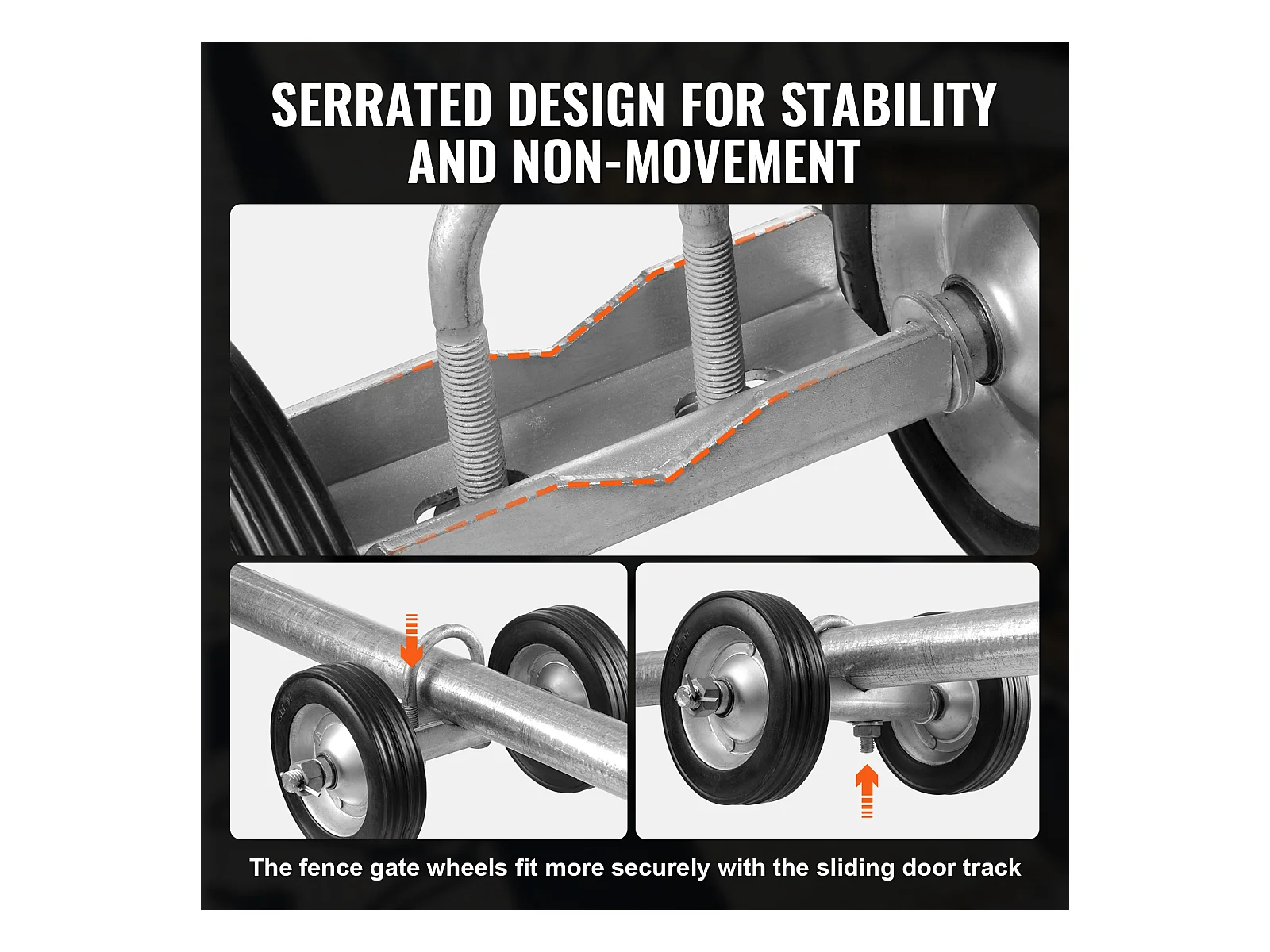 SERRATED DESIGN FOR STABILITY AND NON-MOVEMENT

The fence gate wheels fit more securely with the sliding door track