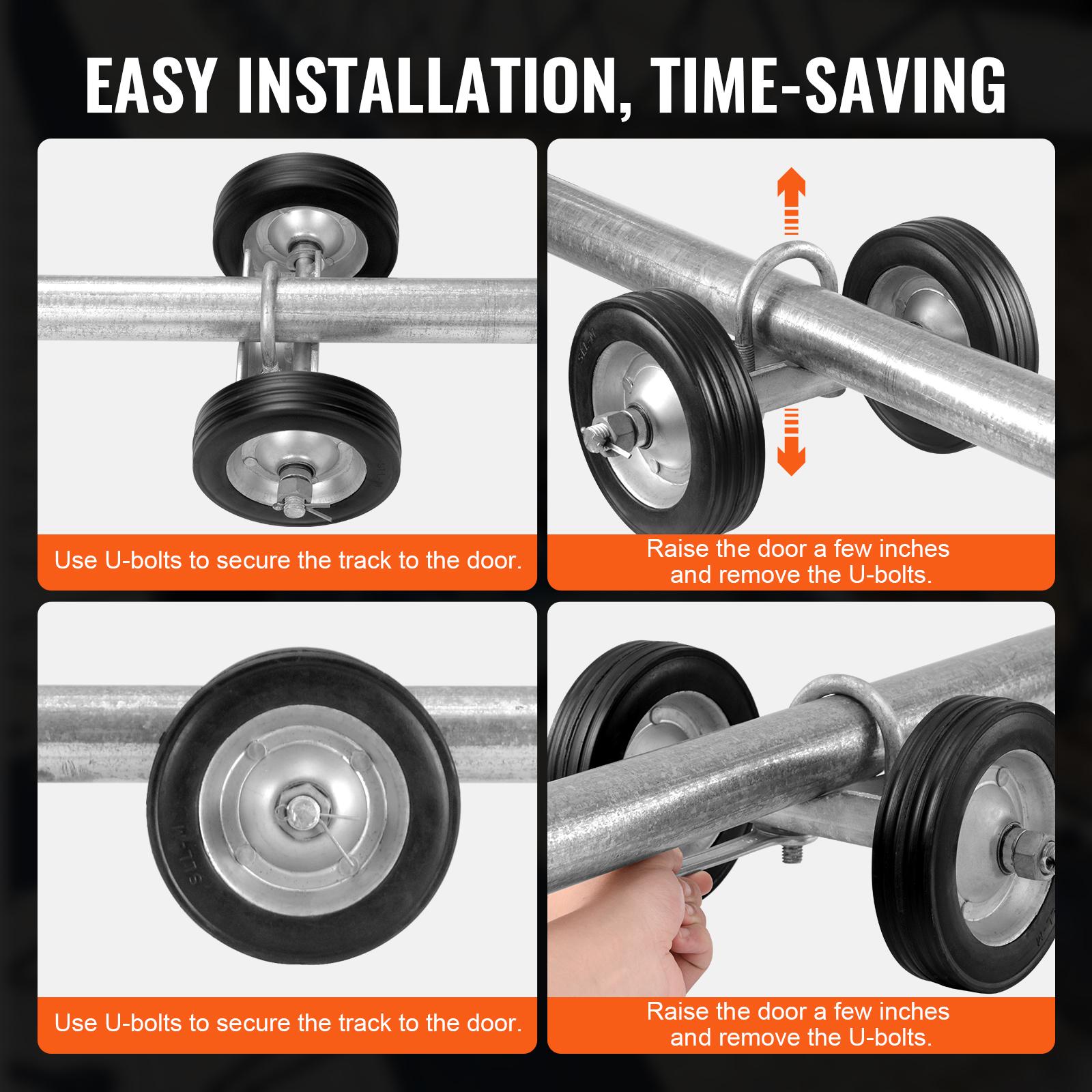 EASY INSTALLATION, TIME-SAVING

Use U-bolts to secure the track to the door.

Raise the door a few inches and remove the U-bolts.

Use U-bolts to secure the track to the door.

Raise the door a few inches and remove the U-bolts.