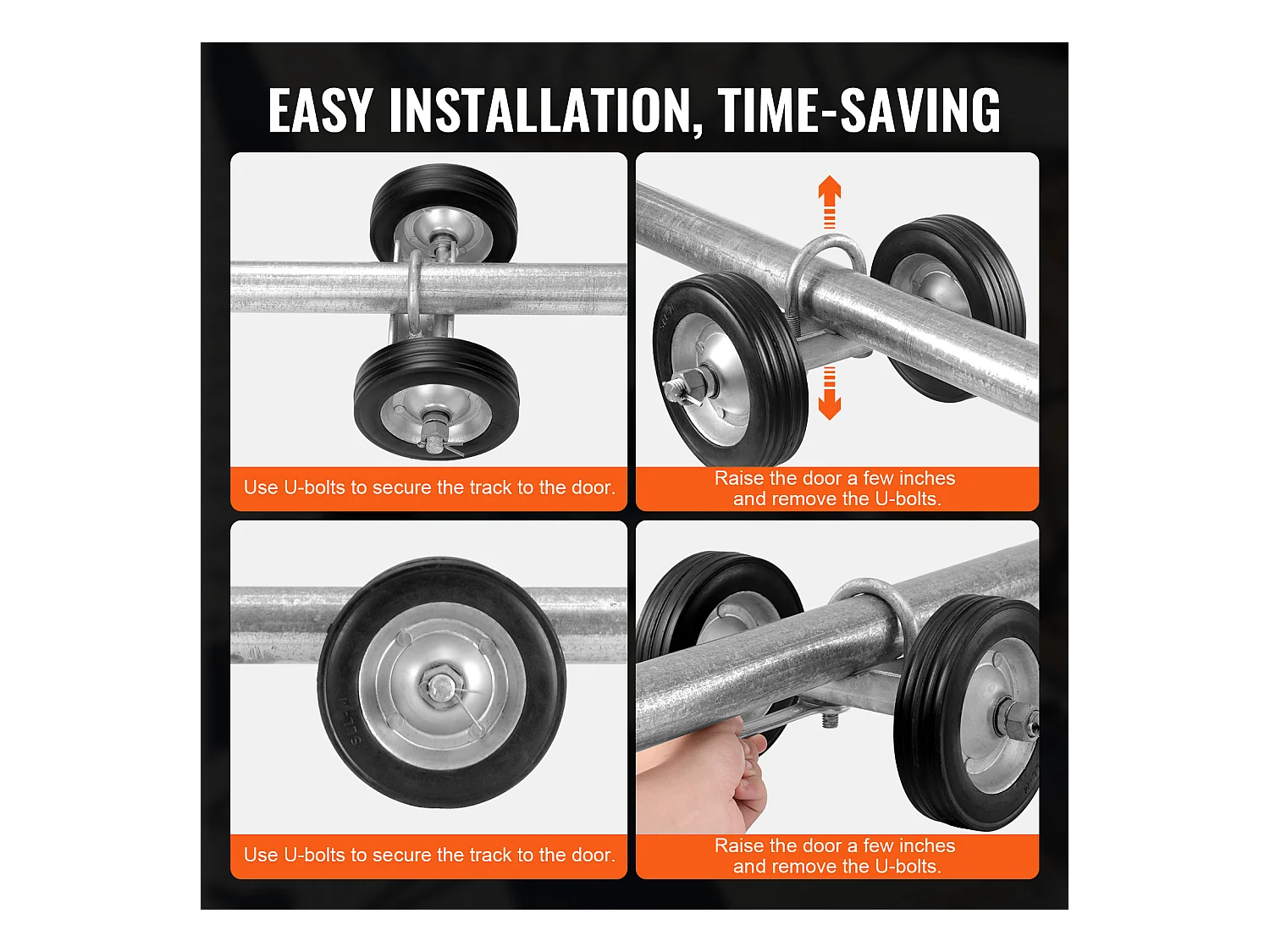 EASY INSTALLATION, TIME-SAVING

Use U-bolts to secure the track to the door.

Raise the door a few inches and remove the U-bolts.

Use U-bolts to secure the track to the door.

Raise the door a few inches and remove the U-bolts.