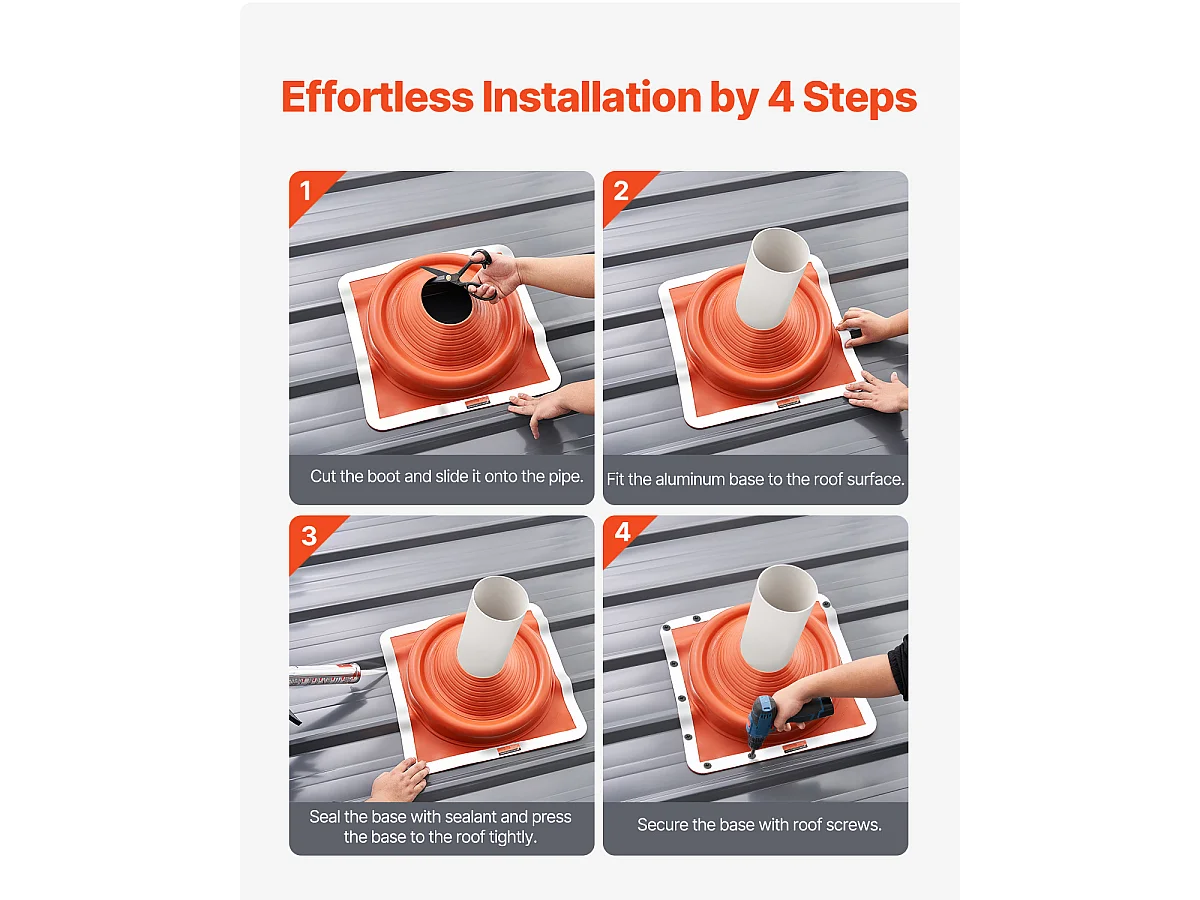 Effortless Installation by 4 Steps

1

Cut the boot and slide it onto the pipe.

2

Fit the aluminum base to the roof surface.

3

Seal the base with sealant and press the base to the roof tightly.

4

Secure the base with roof screws.