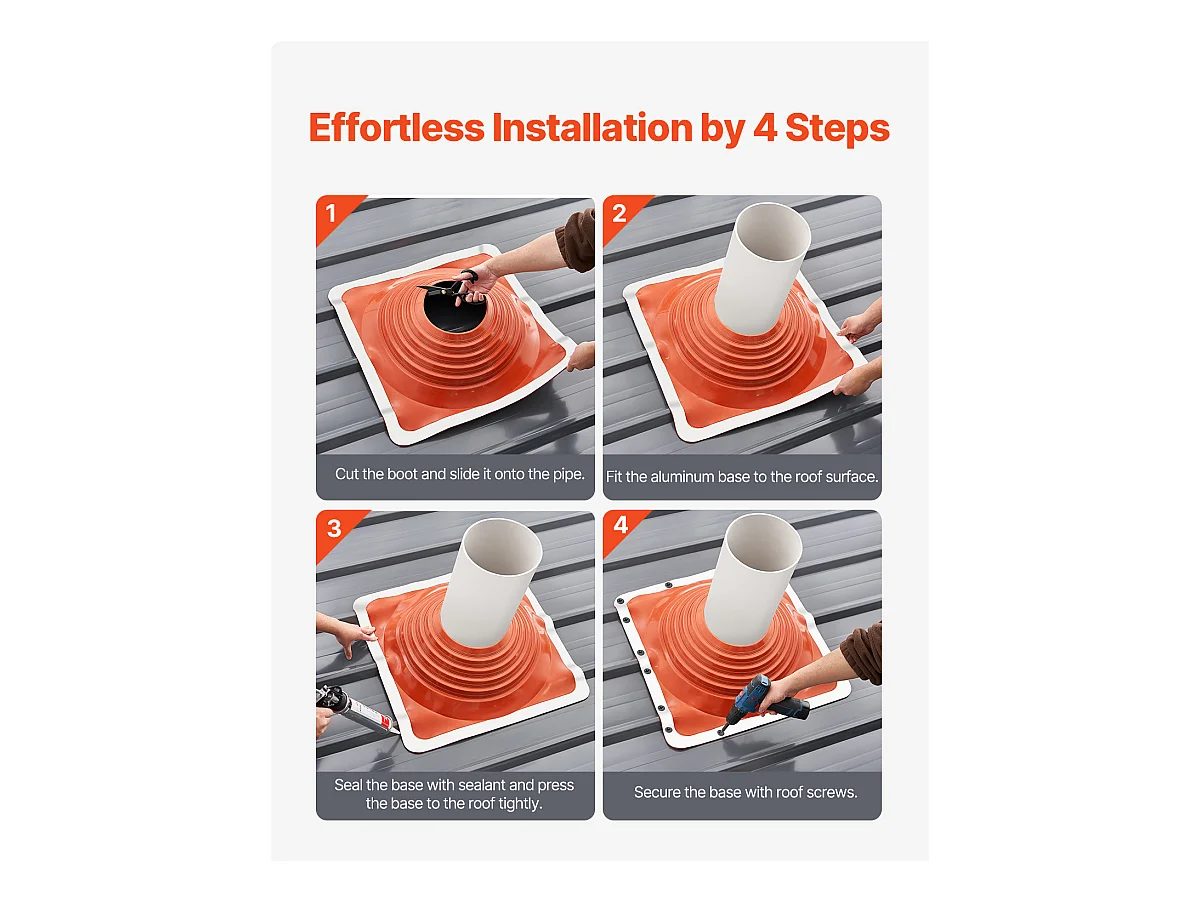 Effortless Installation by 4 Steps

1

Cut the boot and slide it onto the pipe.

2

Fit the aluminum base to the roof surface.

3

Seal the base with sealant and press the base to the roof tightly.

4

Secure the base with roof screws.