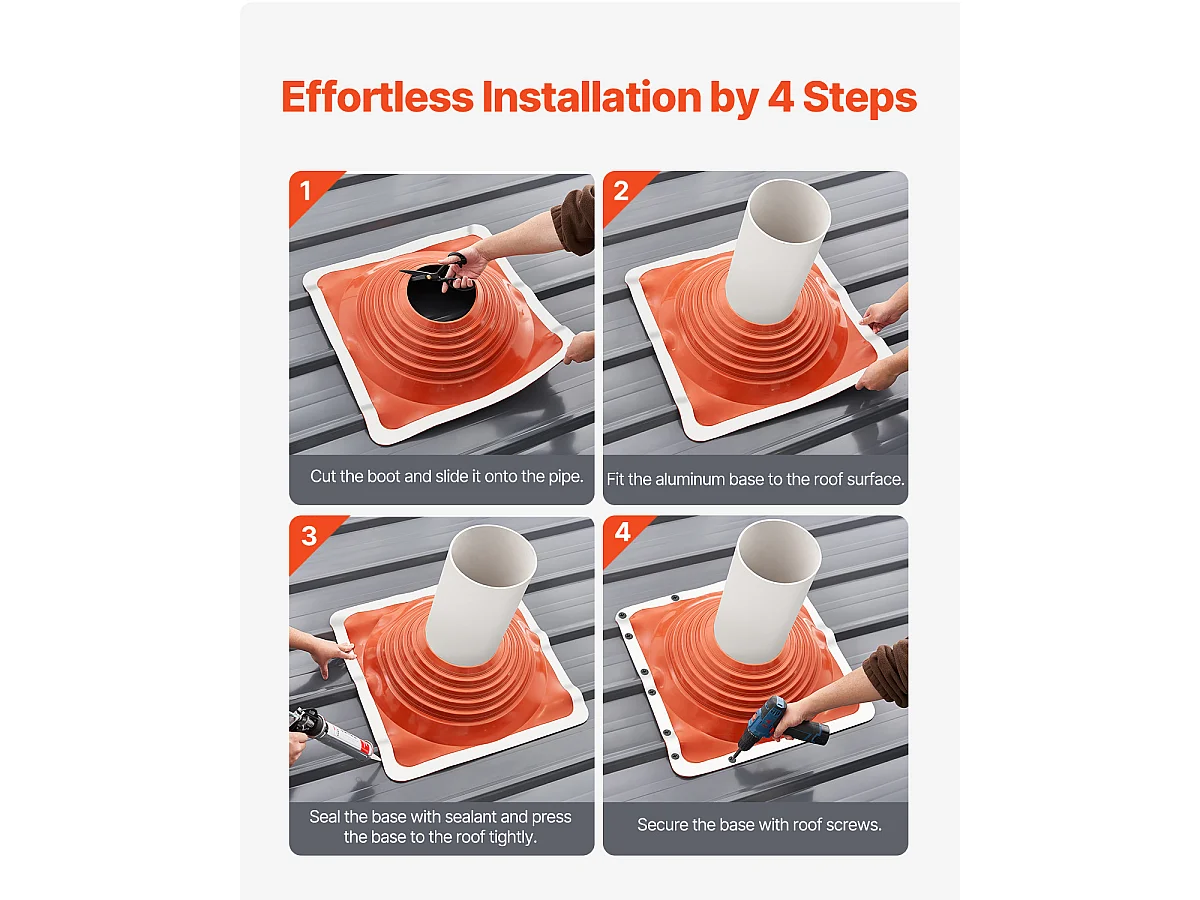 Effortless Installation by 4 Steps

1

Cut the boot and slide it onto the pipe.

2

Fit the aluminum base to the roof surface.

3

Seal the base with sealant and press the base to the roof tightly.

4

Secure the base with roof screws.