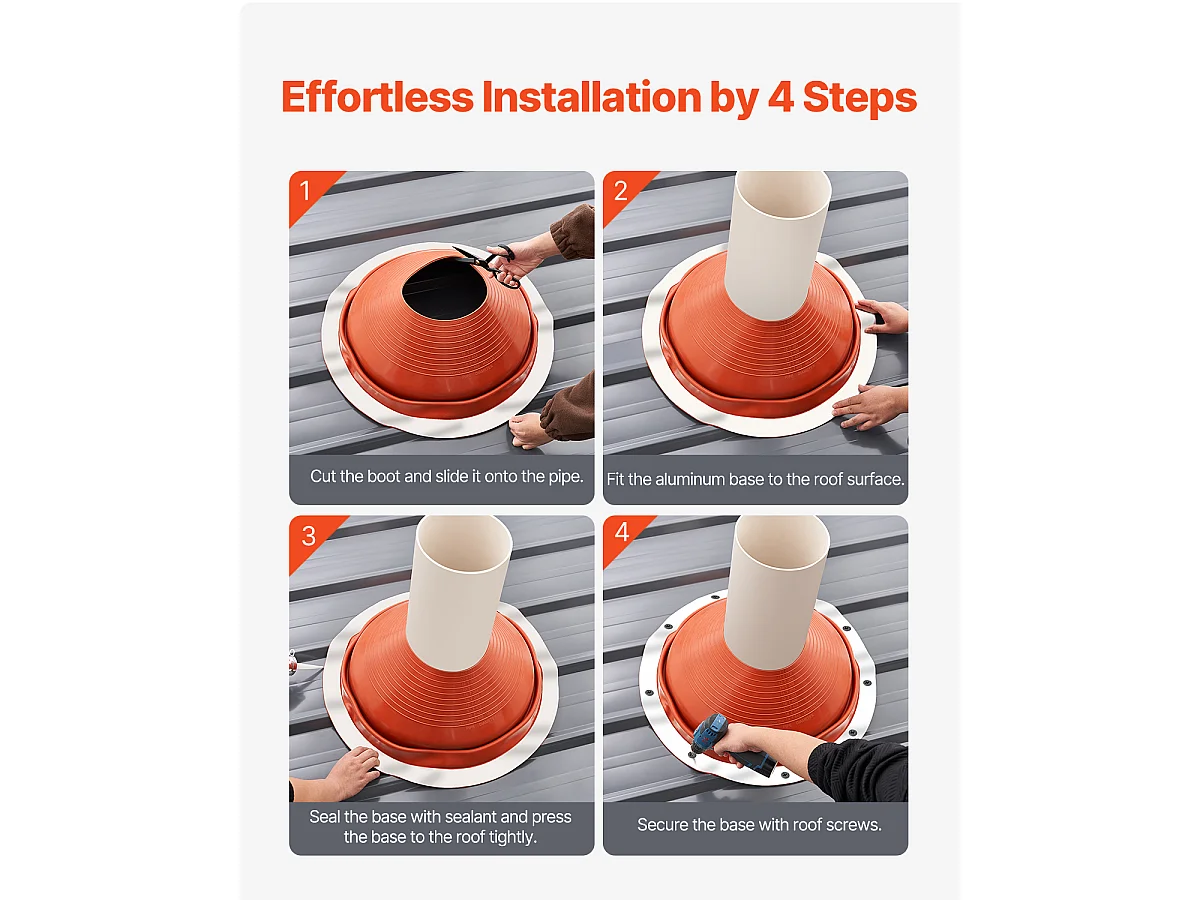 Effortless Installation by 4 Steps

1

Cut the boot and slide it onto the pipe.

2

Fit the aluminum base to the roof surface.

3

Seal the base with sealant and press the base to the roof tightly.

4

Secure the base with roof screws.