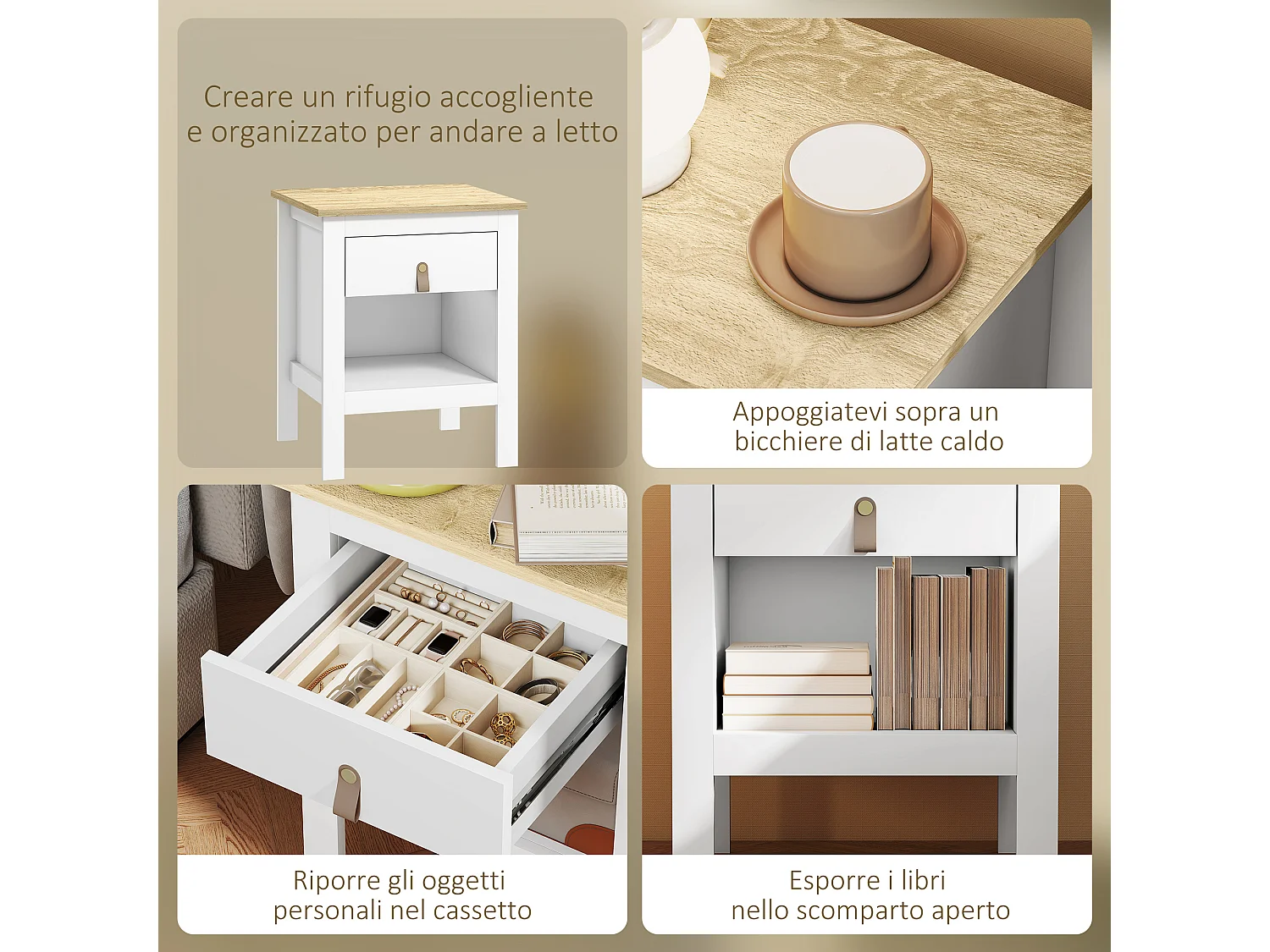 Creare un rifugio accogliente e organizzato per andare a letto

Appoggiatevi sopra un bicchiere di latte caldo

Riporre gli oggetti personali nel cassetto

Esporre i libri nello scomparto aperto