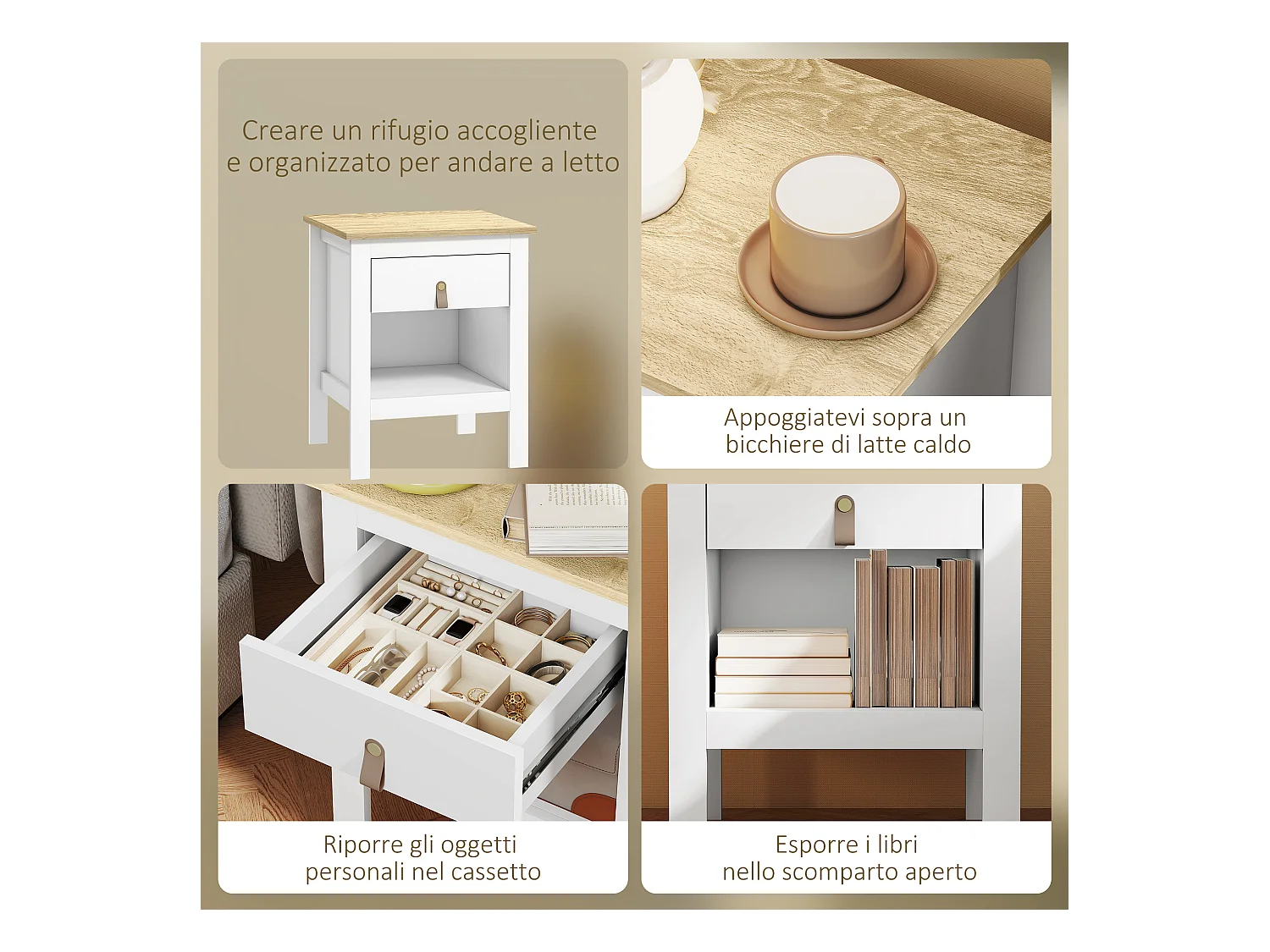 Creare un rifugio accogliente e organizzato per andare a letto

Appoggiatevi sopra un bicchiere di latte caldo

Riporre gli oggetti personali nel cassetto

Esporre i libri nello scomparto aperto