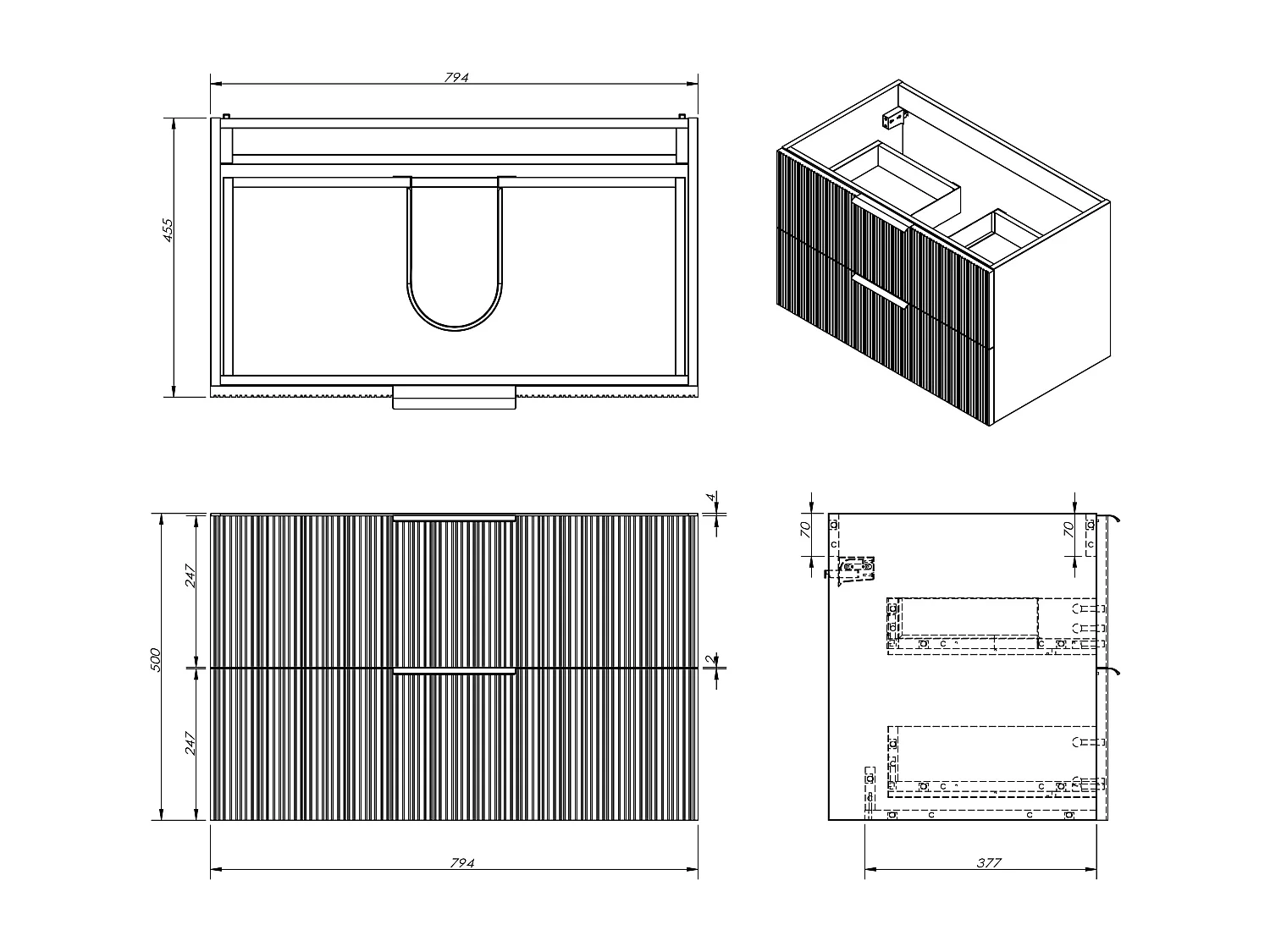 794

455

4

500

247

2

247

794

70

70

377