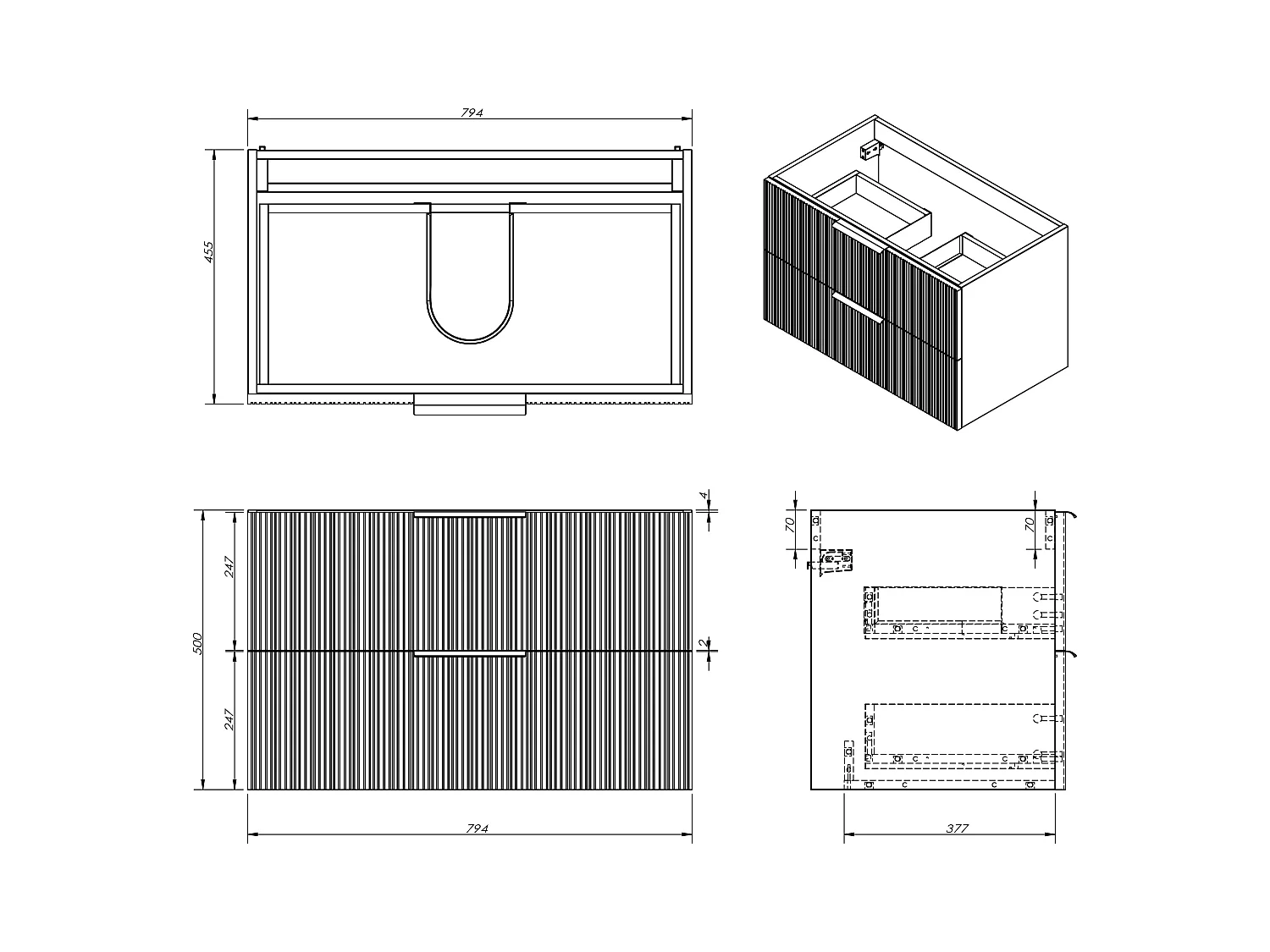 794

455

4

247

500

2

247

794

70

70

377