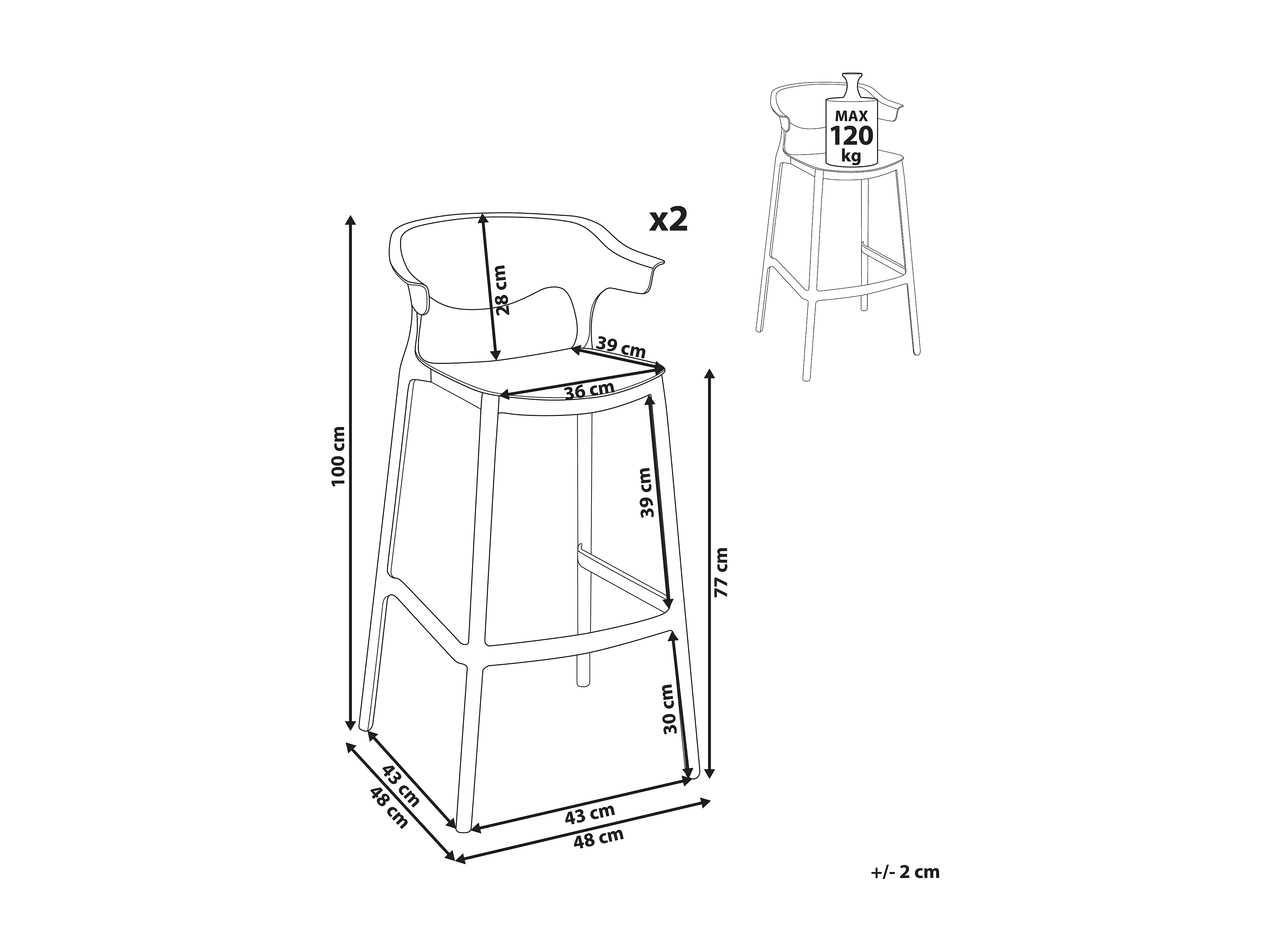 MAX
120
kg

x2

28 cm

39 cm

36 cm

100 cm

39 cm

77 cm

30 cm

43 cm

48 cm

43 cm

48 cm

+/- 2 cm