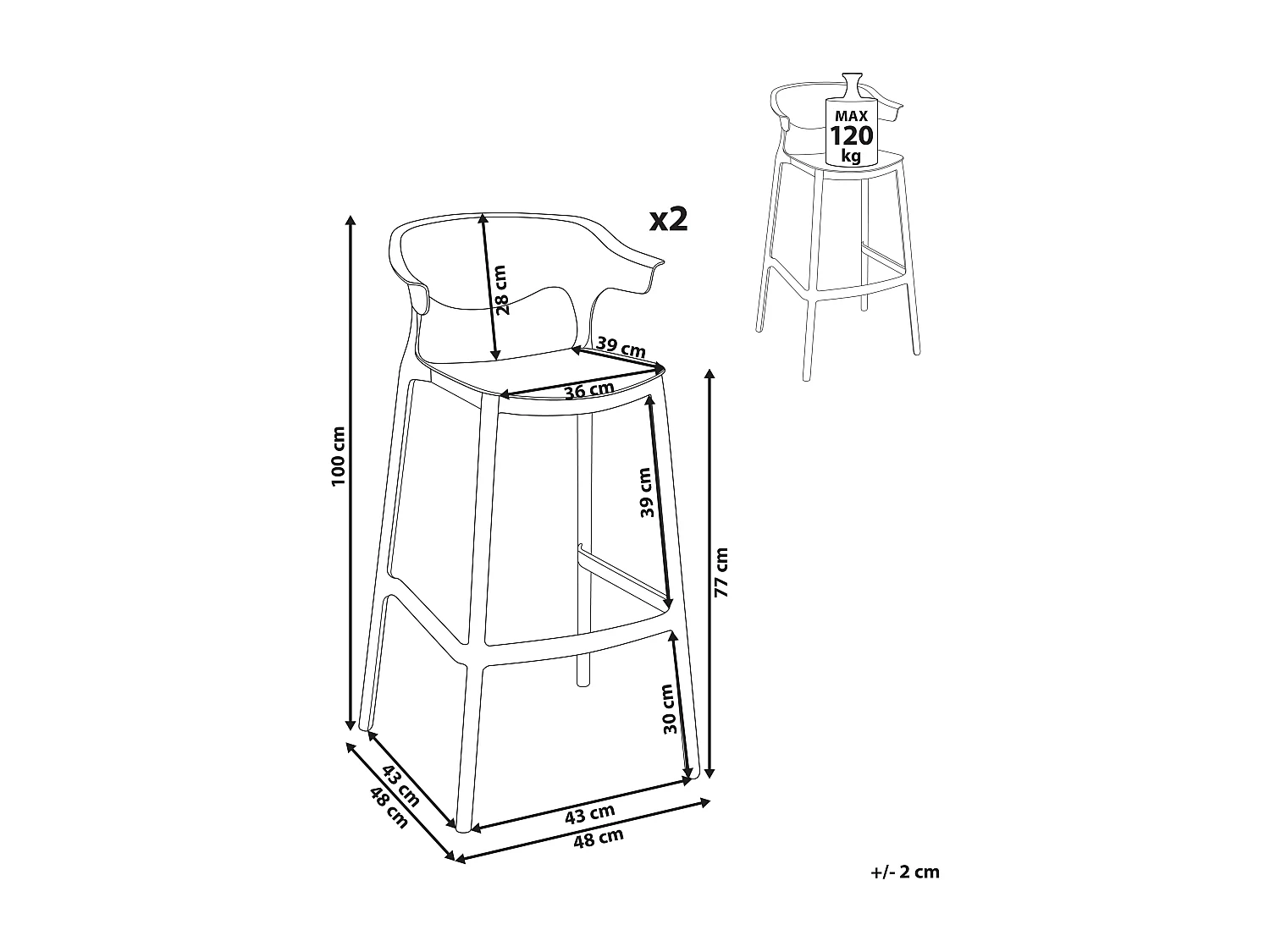 MAX
120
kg

x2

28 cm

39 cm

36 cm

100 cm

39 cm

77 cm

30 cm

43 cm
48 cm

43 cm
48 cm

+/- 2 cm