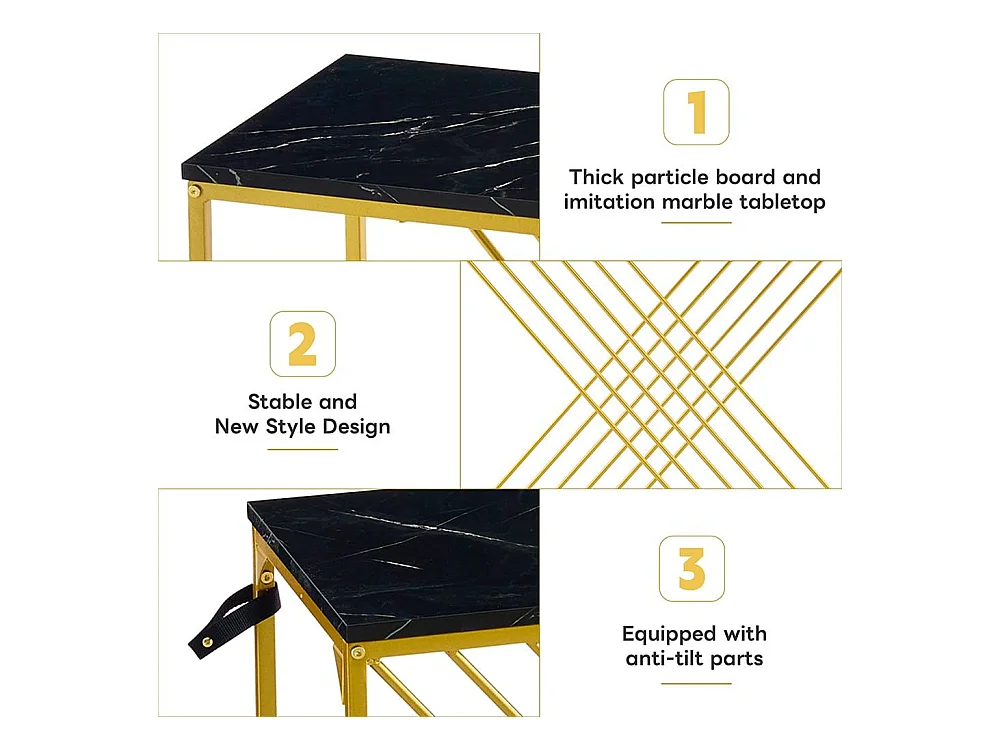 1

Thick particle board and imitation marble tabletop

2

Stable and New Style Design

3

Equipped with anti-tilt parts