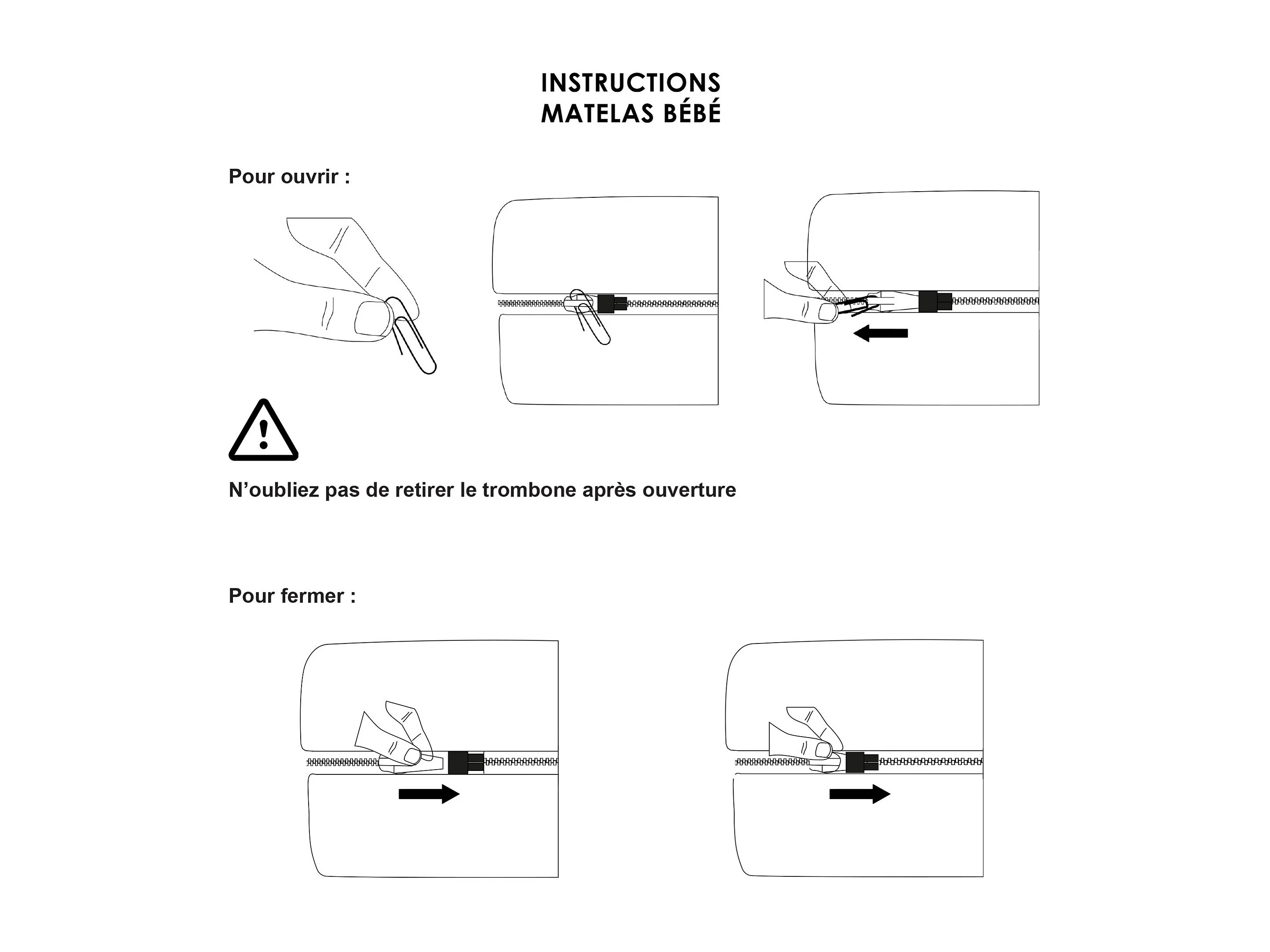 INSTRUCTIONS
MATELAS BÉBÉ

Pour ouvrir :

N’oubliez pas de retirer le trombone après ouverture

Pour fermer :