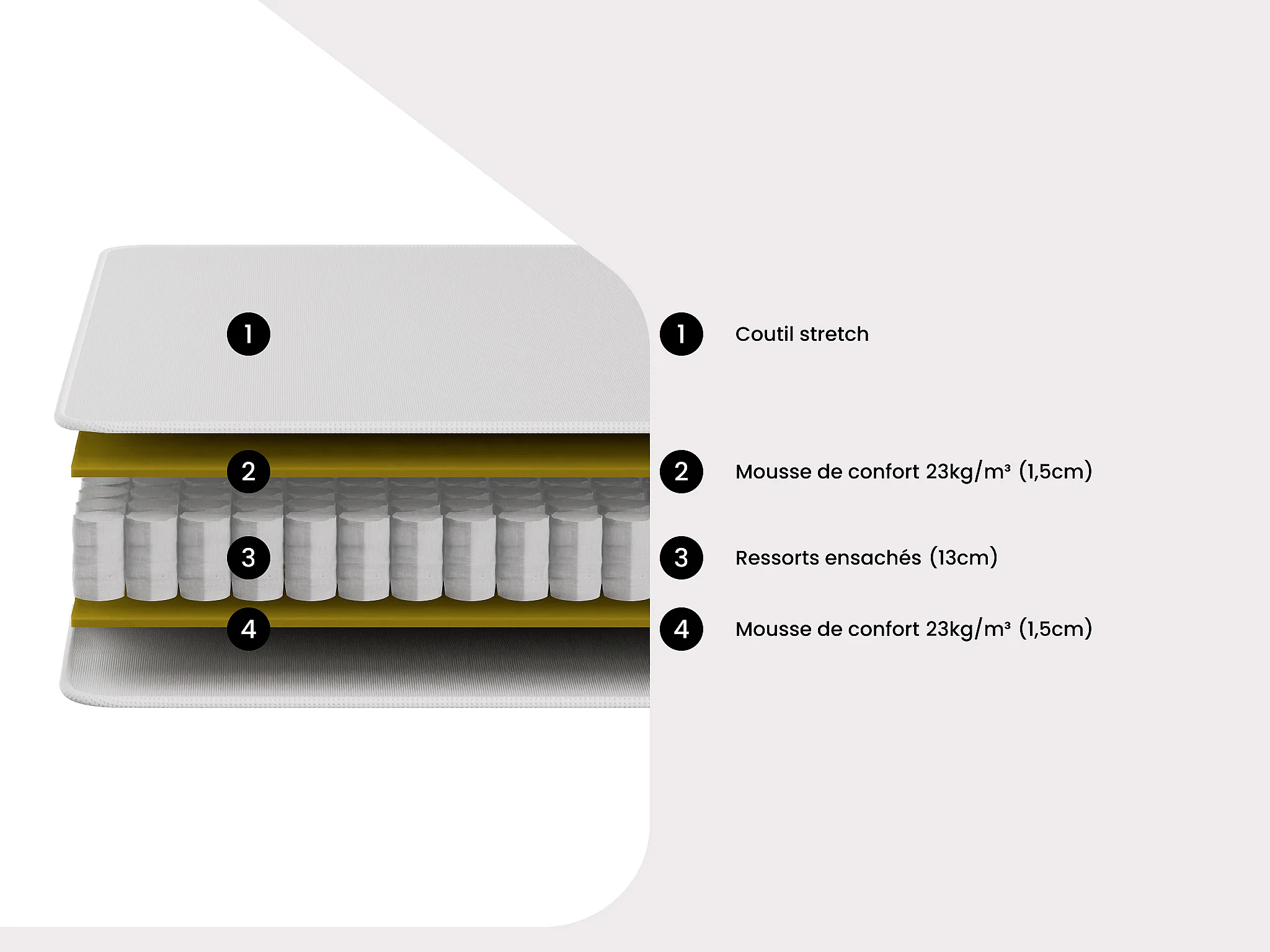 1
2
3
4

1 Coutil stretch

2 Mousse de confort 23kg/m³ (1,5cm)

3 Ressorts ensachés (13cm)

4 Mousse de confort 23kg/m³ (1,5cm)