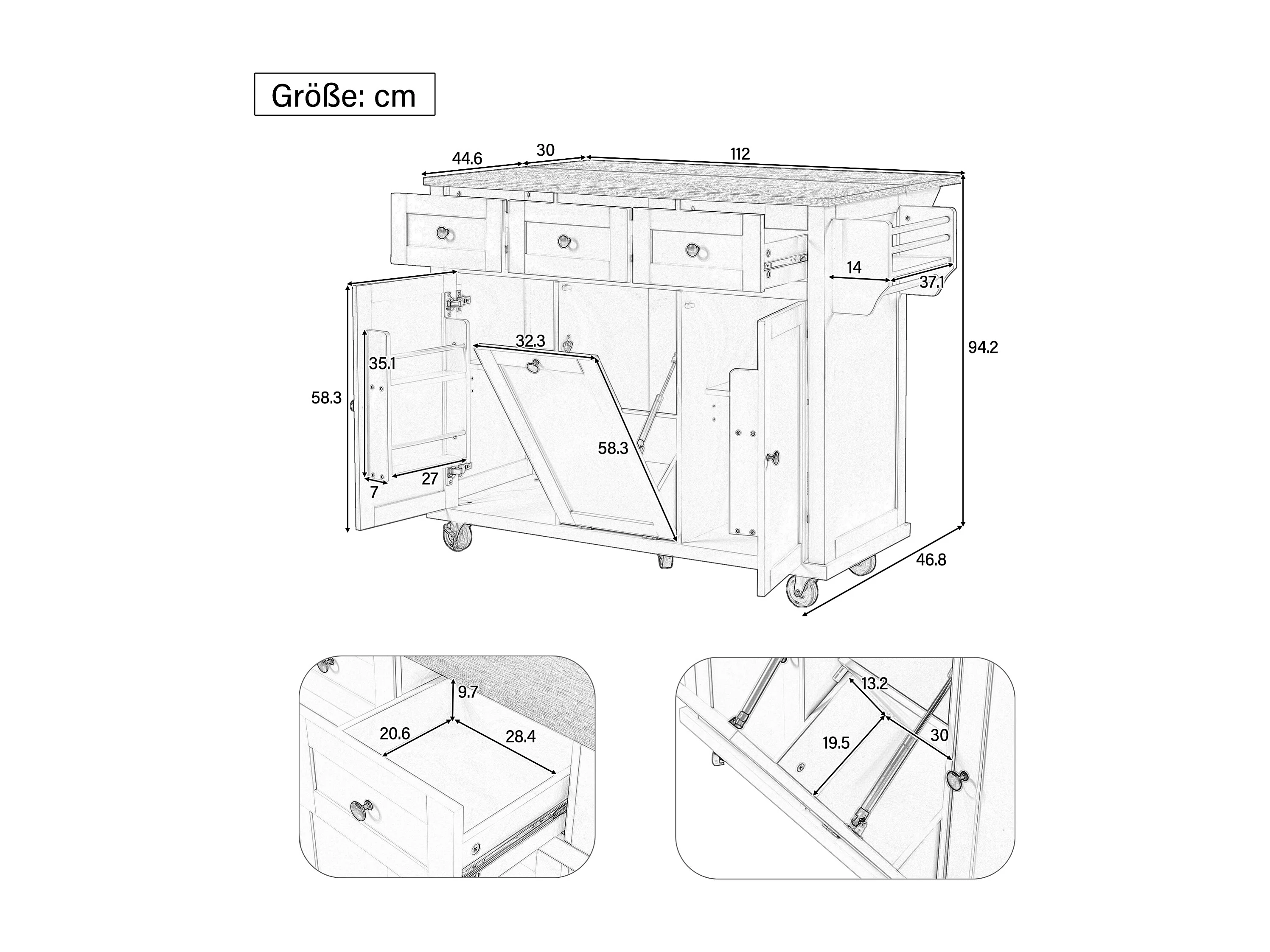 Größe: cm

44.6
30
112
14
37.1
94.2
32.3
35.1
58.3
58.3
7
27
46.8

9.7
20.6
28.4

13.2
19.5
30