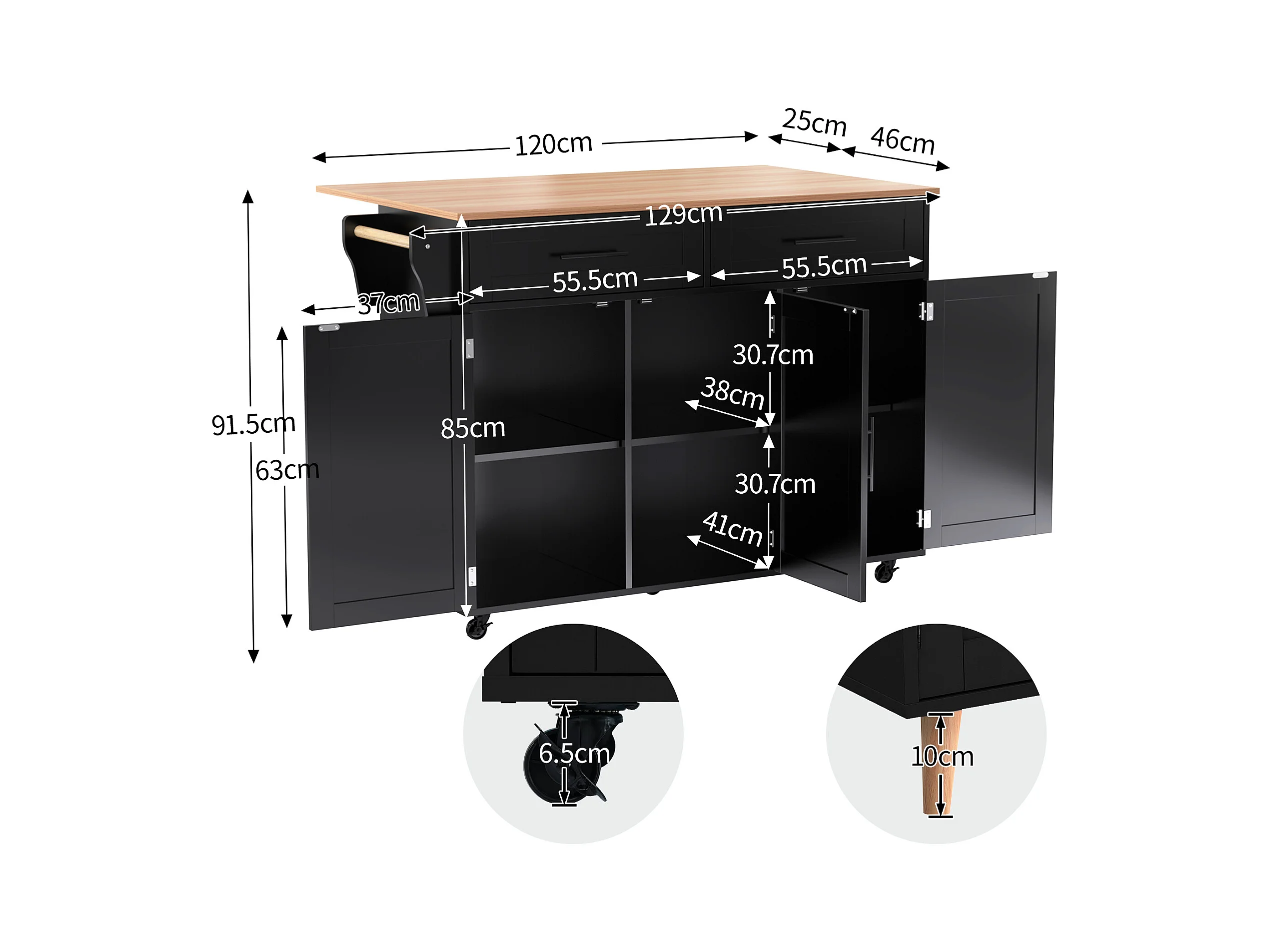 120cm
25cm
46cm
129cm
55.5cm
55.5cm
37cm
91.5cm
63cm
85cm
30.7cm
38cm
30.7cm
41cm
6.5cm
10cm