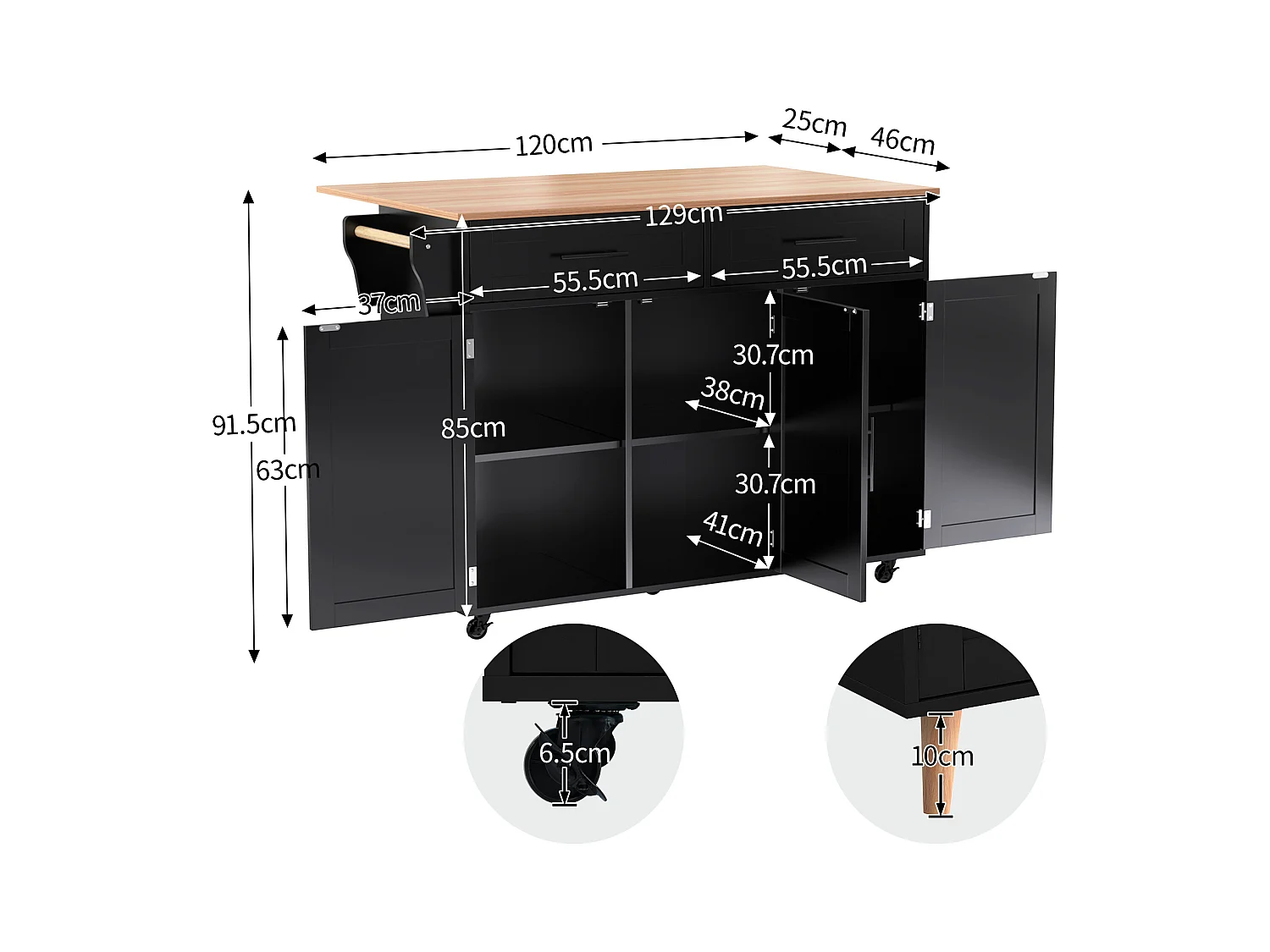 120cm
25cm
46cm
129cm
55.5cm
55.5cm
37cm
91.5cm
63cm
85cm
30.7cm
38cm
30.7cm
41cm
6.5cm
10cm