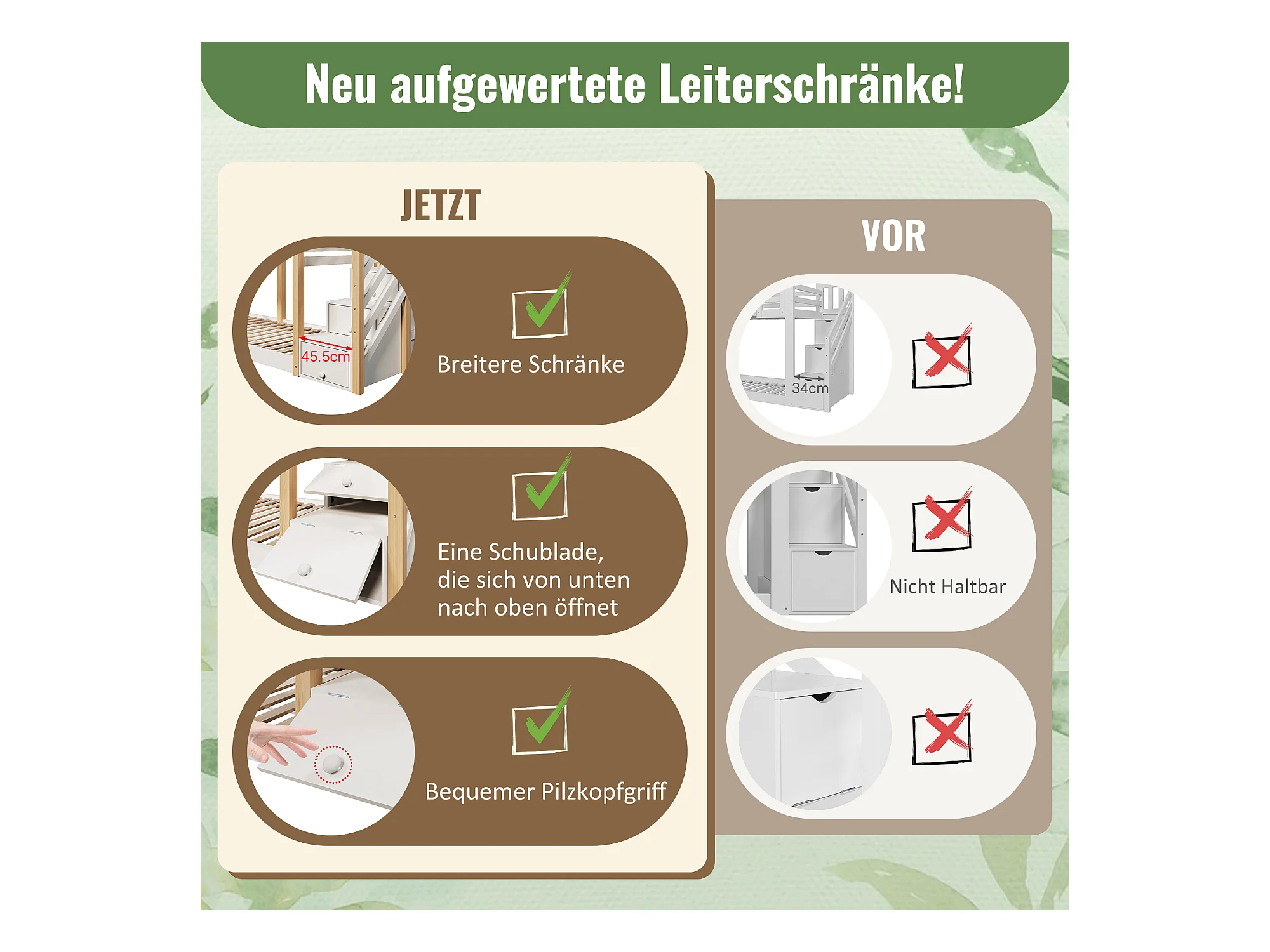 Neu aufgewertete Leiterschränke!

JETZT

45.5cm

Breitere Schränke

Eine Schublade, die sich von unten nach oben öffnet

Bequemer Pilzkopfgriff

VOR

34cm

Nicht Haltbar