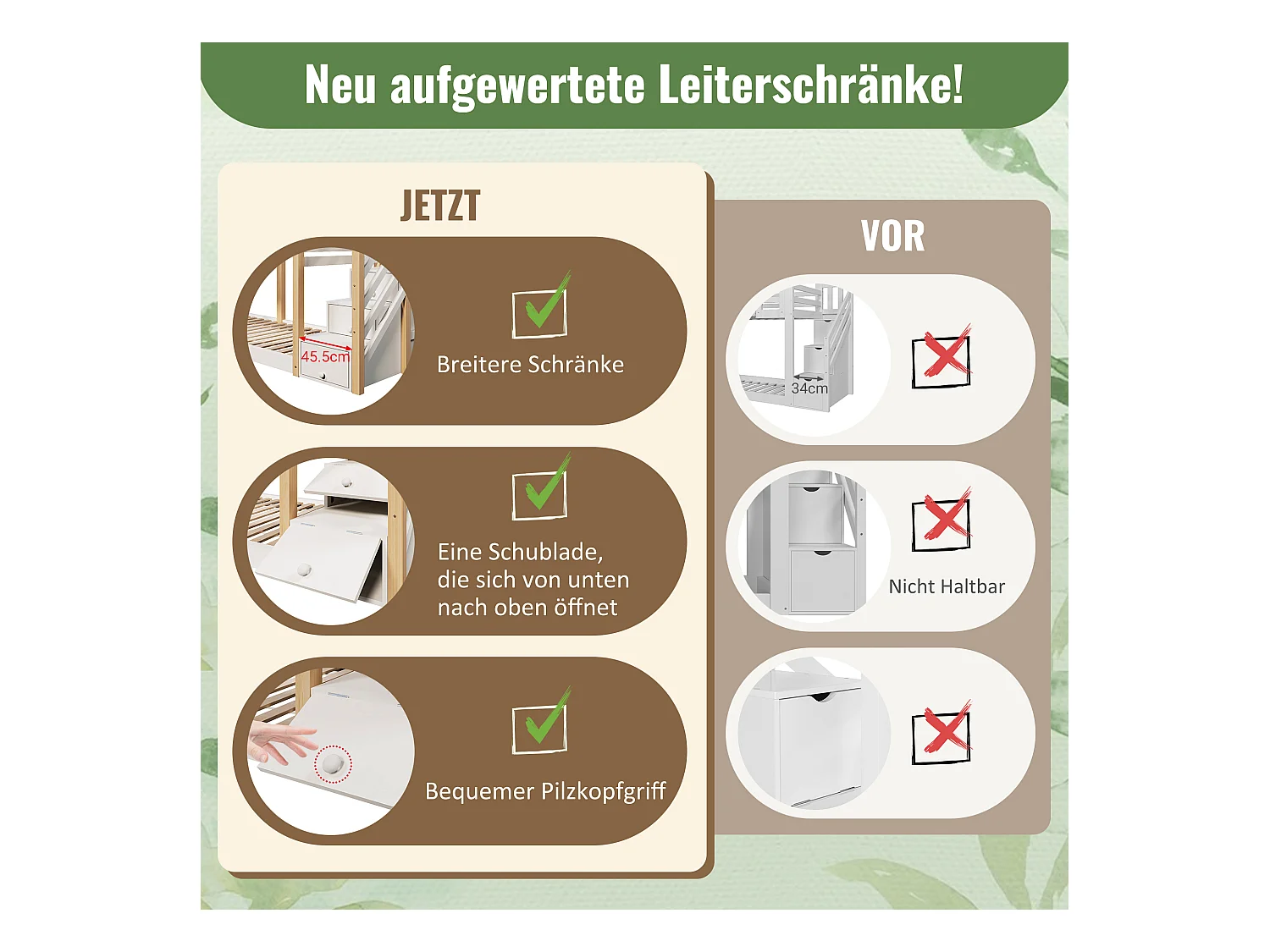 Neu aufgewertete Leiterschränke!

JETZT

45.5cm

Breitere Schränke

Eine Schublade, die sich von unten nach oben öffnet

Bequemer Pilzkopfgriff

VOR

34cm

Nicht Haltbar