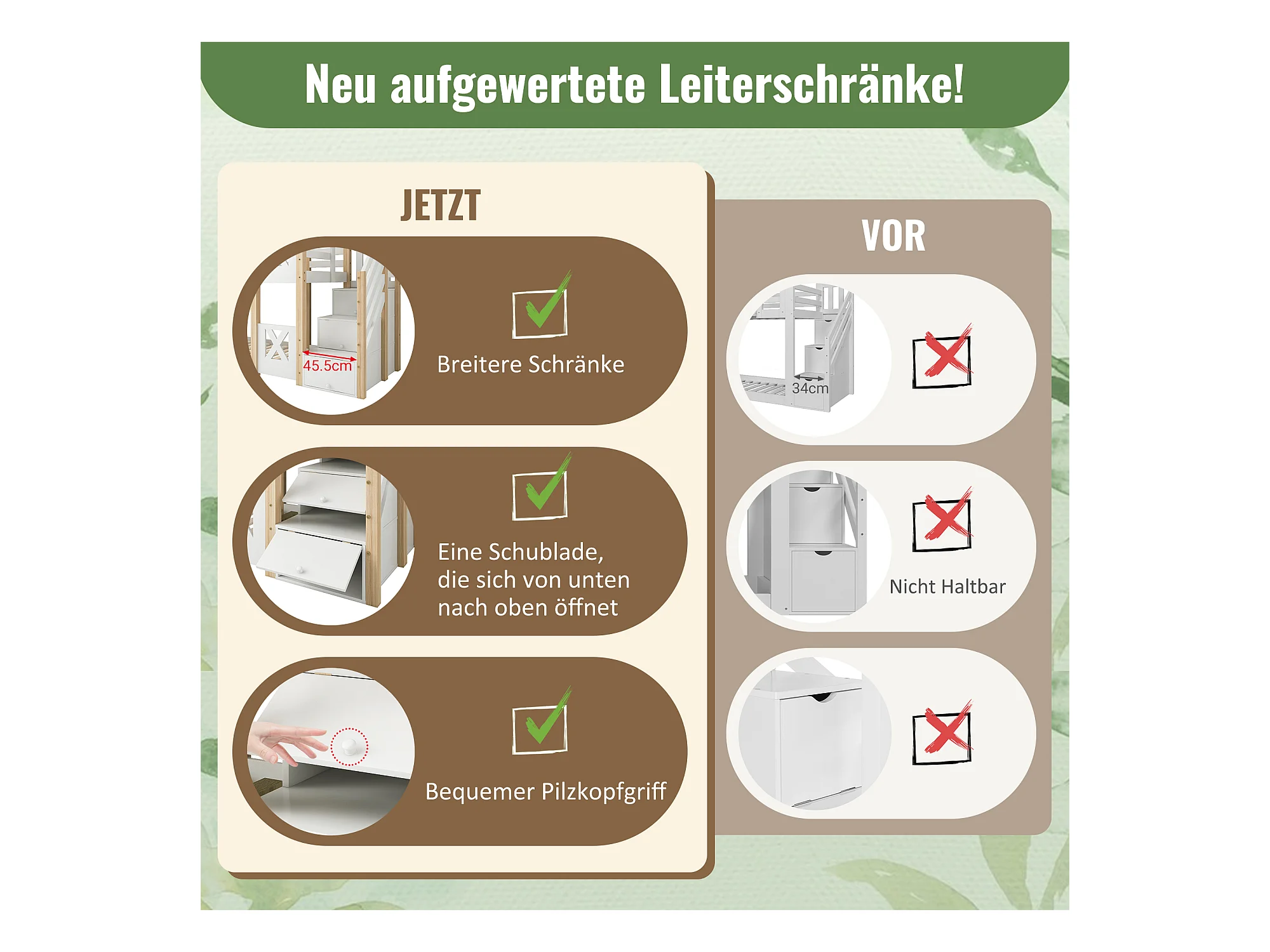 Neu aufgewertete Leiterschränke!

JETZT

45.5cm

Breitere Schränke

Eine Schublade, die sich von unten nach oben öffnet

Bequemer Pilzkopfgriff

VOR

34cm

Nicht Haltbar