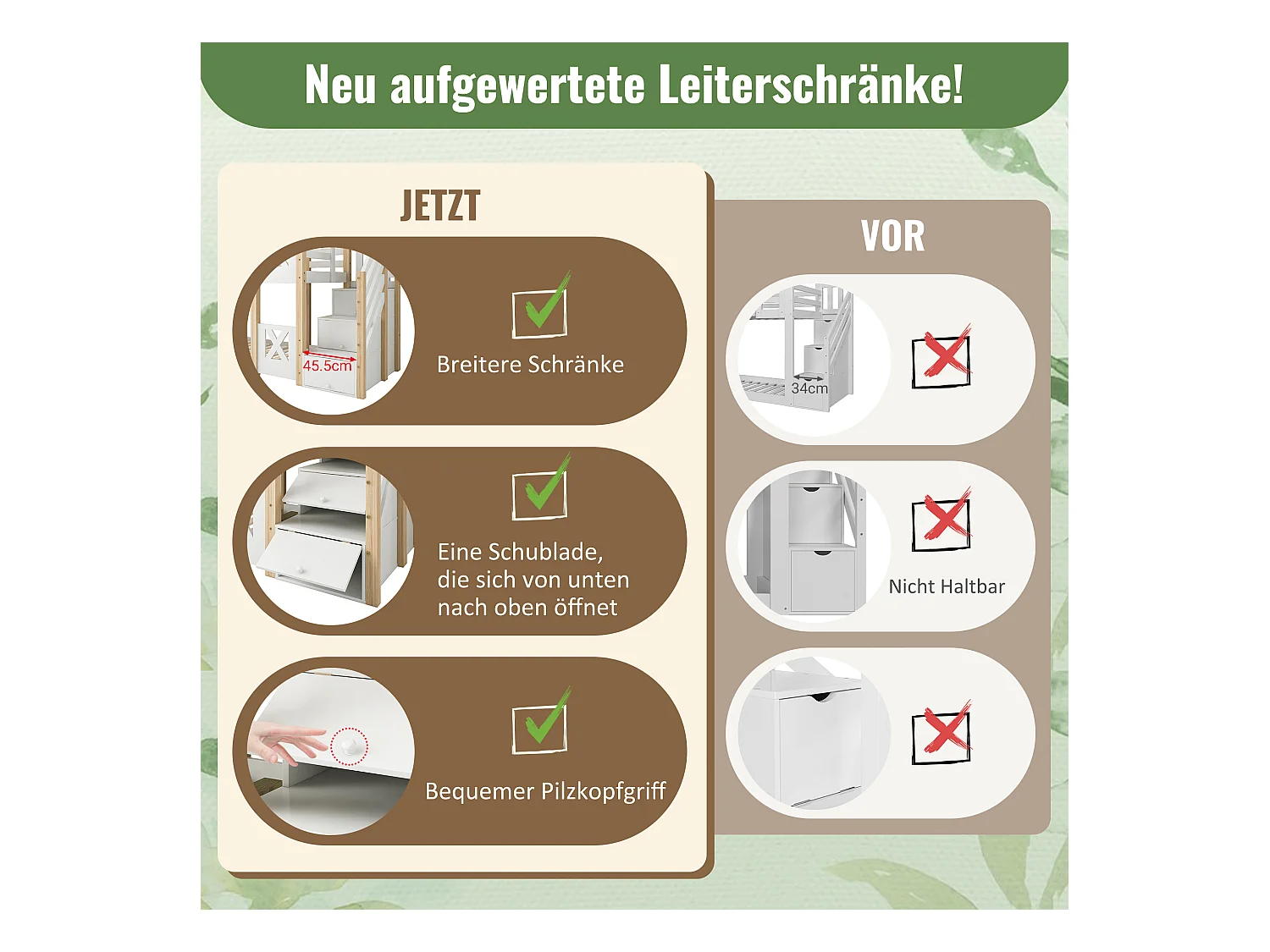 Neu aufgewertete Leiterschränke!

JETZT

45.5cm

Breitere Schränke

Eine Schublade, die sich von unten nach oben öffnet

Bequemer Pilzkopfgriff

VOR

34cm

Nicht Haltbar