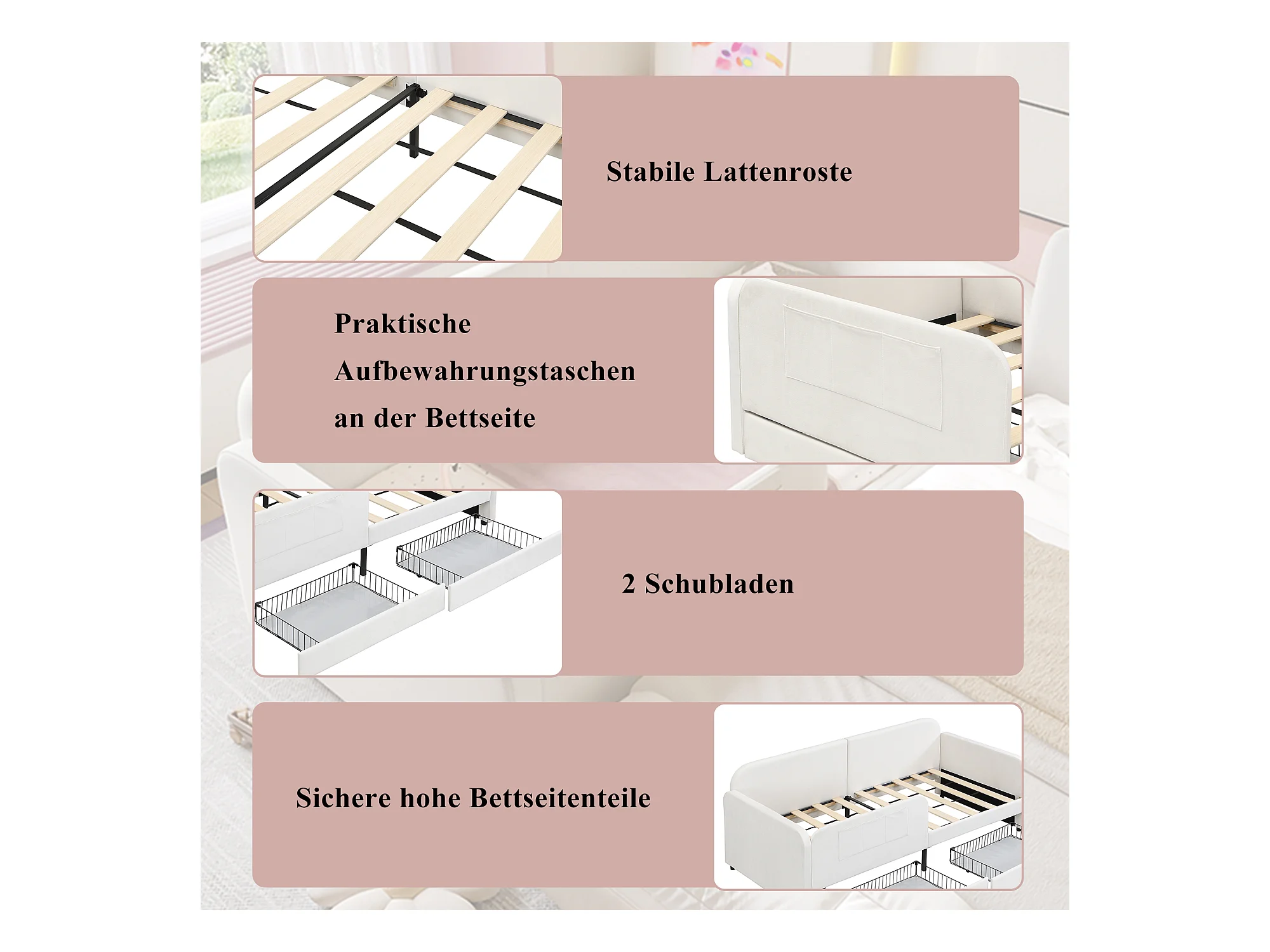 Stabile Lattenroste

Praktische Aufbewahrungstaschen an der Bettseite

2 Schubladen

Sichere hohe Bettseitenteile