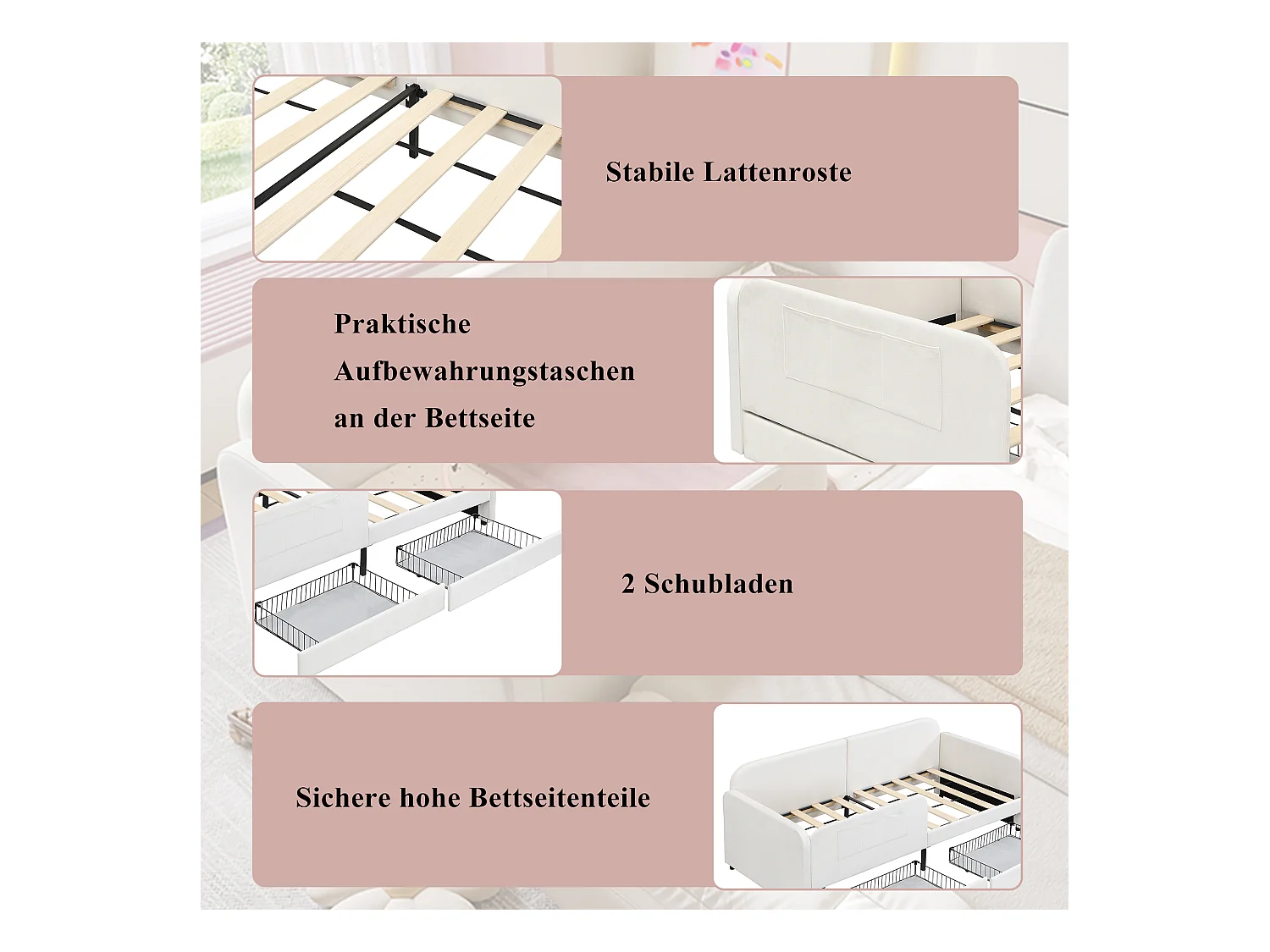 Stabile Lattenroste

Praktische Aufbewahrungstaschen an der Bettseite

2 Schubladen

Sichere hohe Bettseitenteile