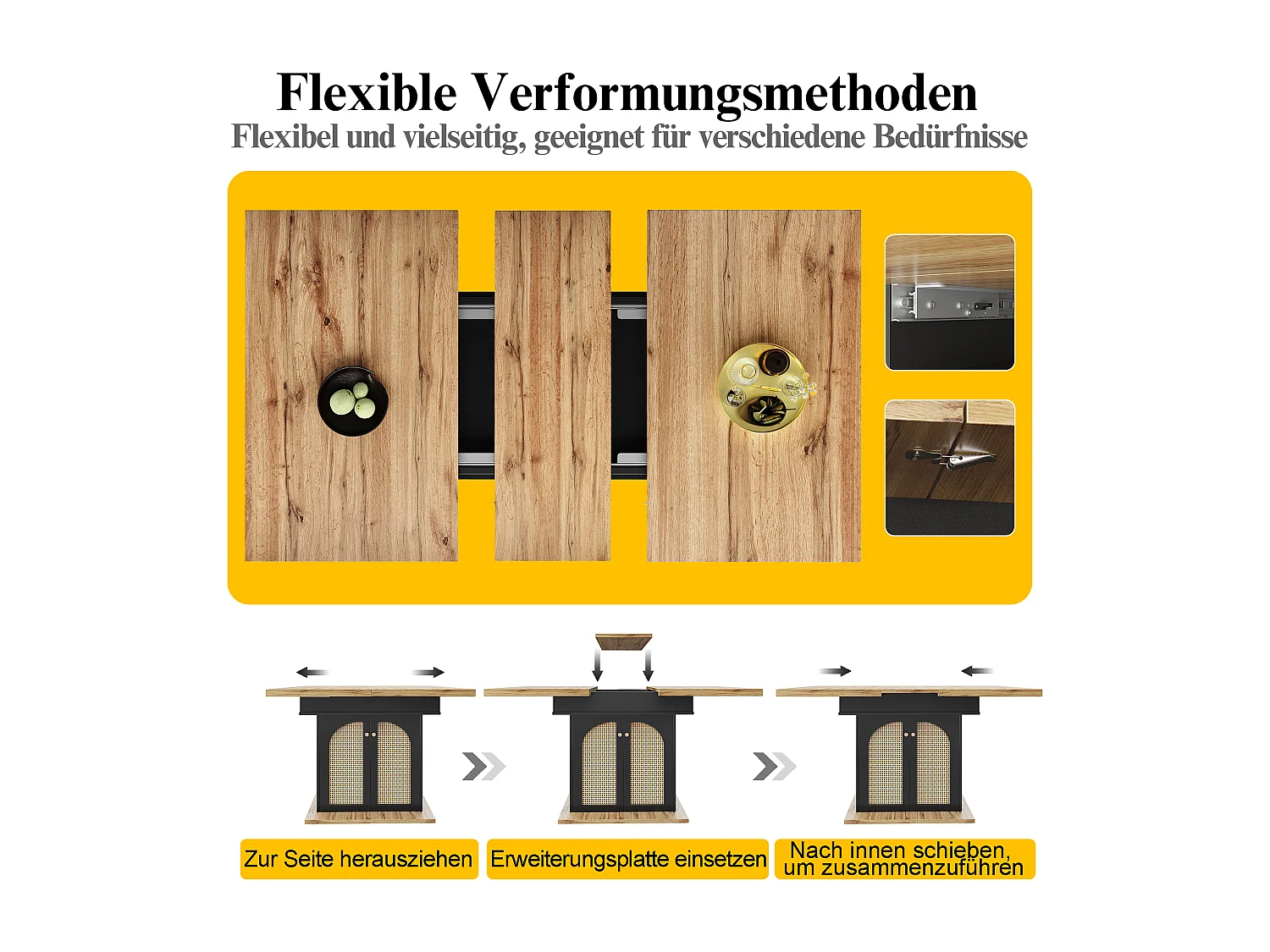 Flexible Verformungsmethoden
Flexibel und vielseitig, geeignet für verschiedene Bedürfnisse

Zur Seite herausziehen

Erweiterungsplatte einsetzen

Nach innen schieben, um zusammenzuführen