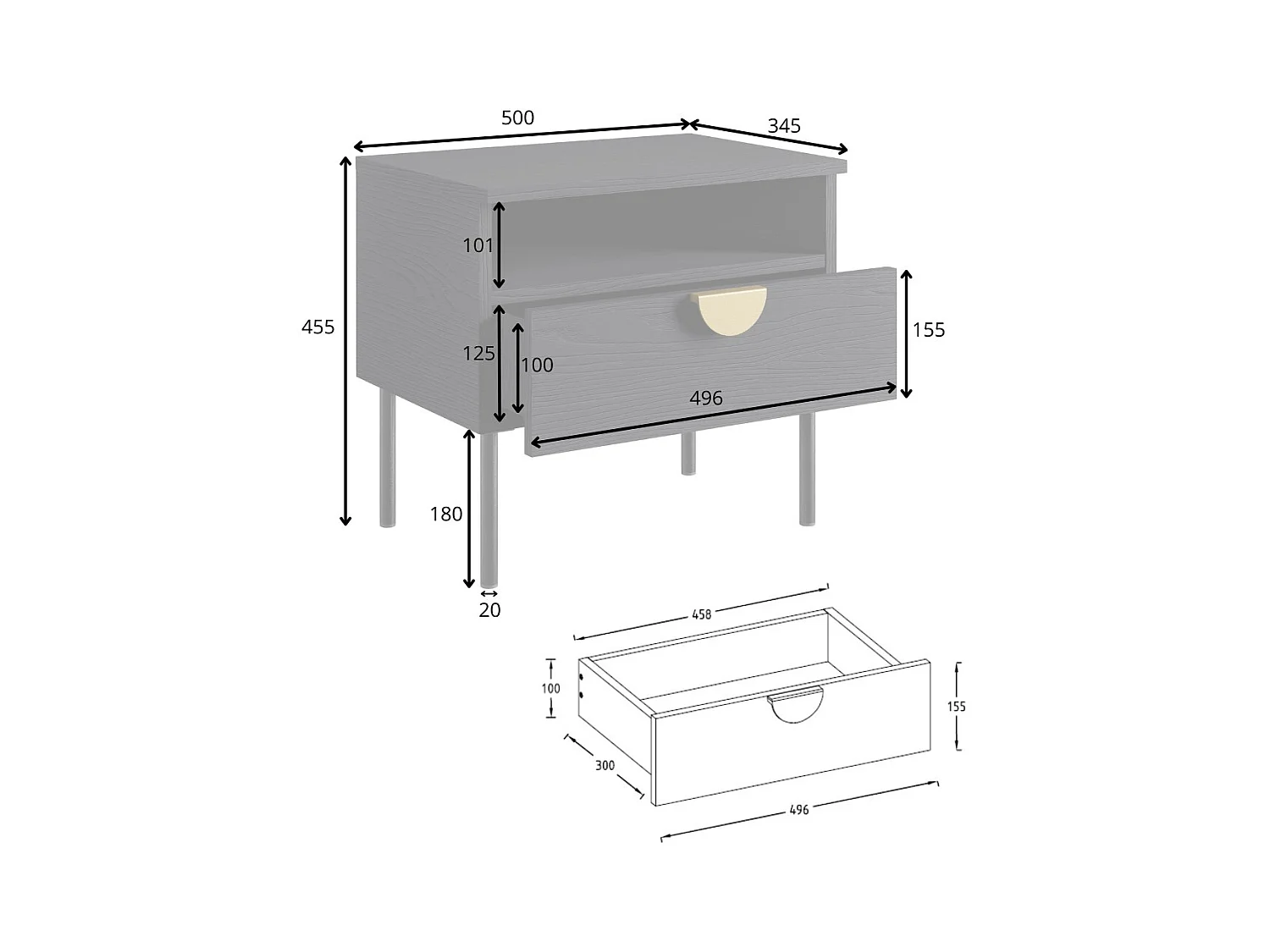 500
345
101
455
125
100
155
496
180
20
458
100
155
300
496