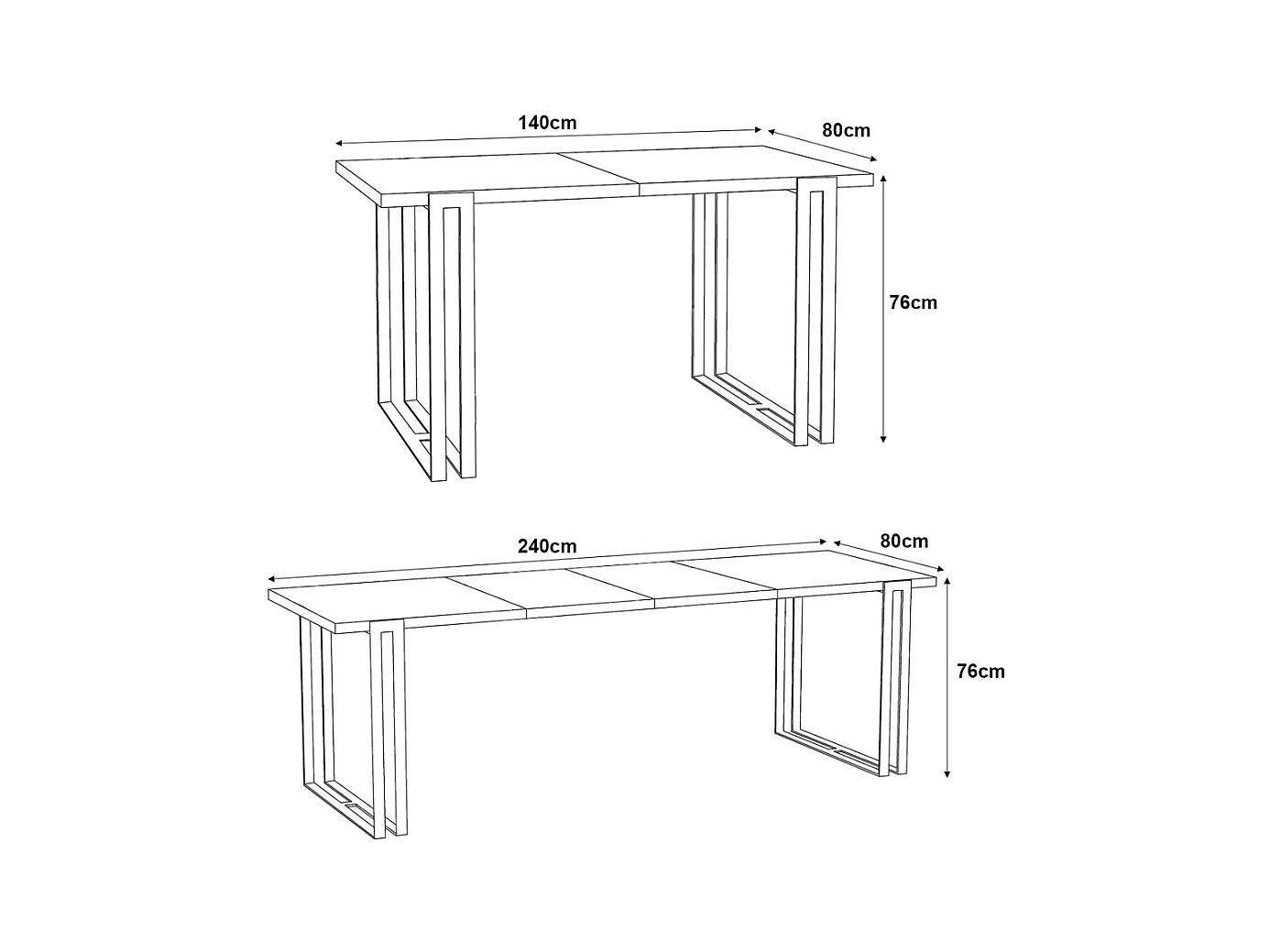 140cm
80cm
76cm

240cm
80cm
76cm