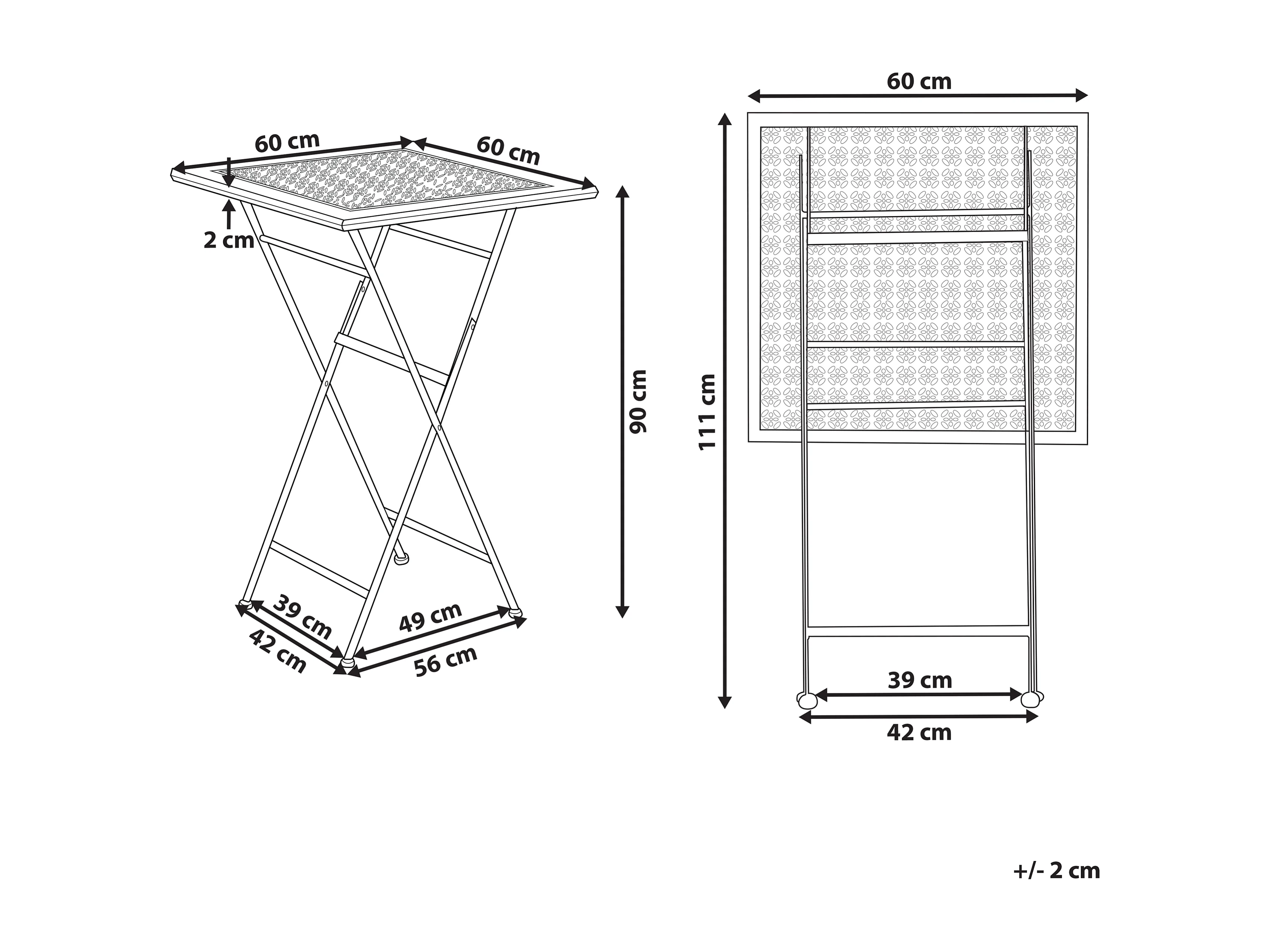 60 cm

60 cm

2 cm

90 cm

39 cm

42 cm

49 cm

56 cm

60 cm

111 cm

39 cm

42 cm

+/- 2 cm