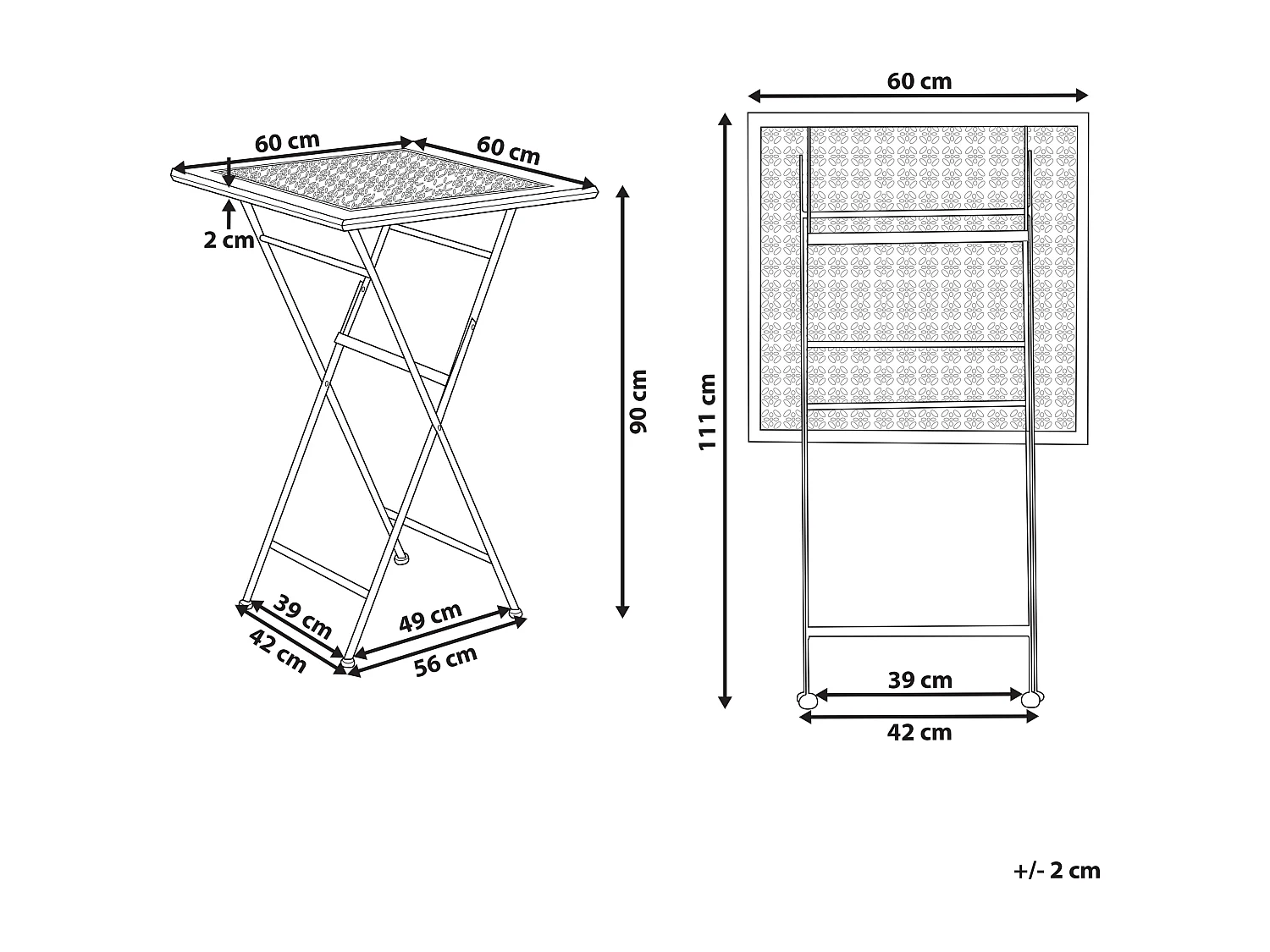 60 cm
60 cm
2 cm
90 cm
39 cm
42 cm
49 cm
56 cm

60 cm
111 cm
39 cm
42 cm

+/- 2 cm