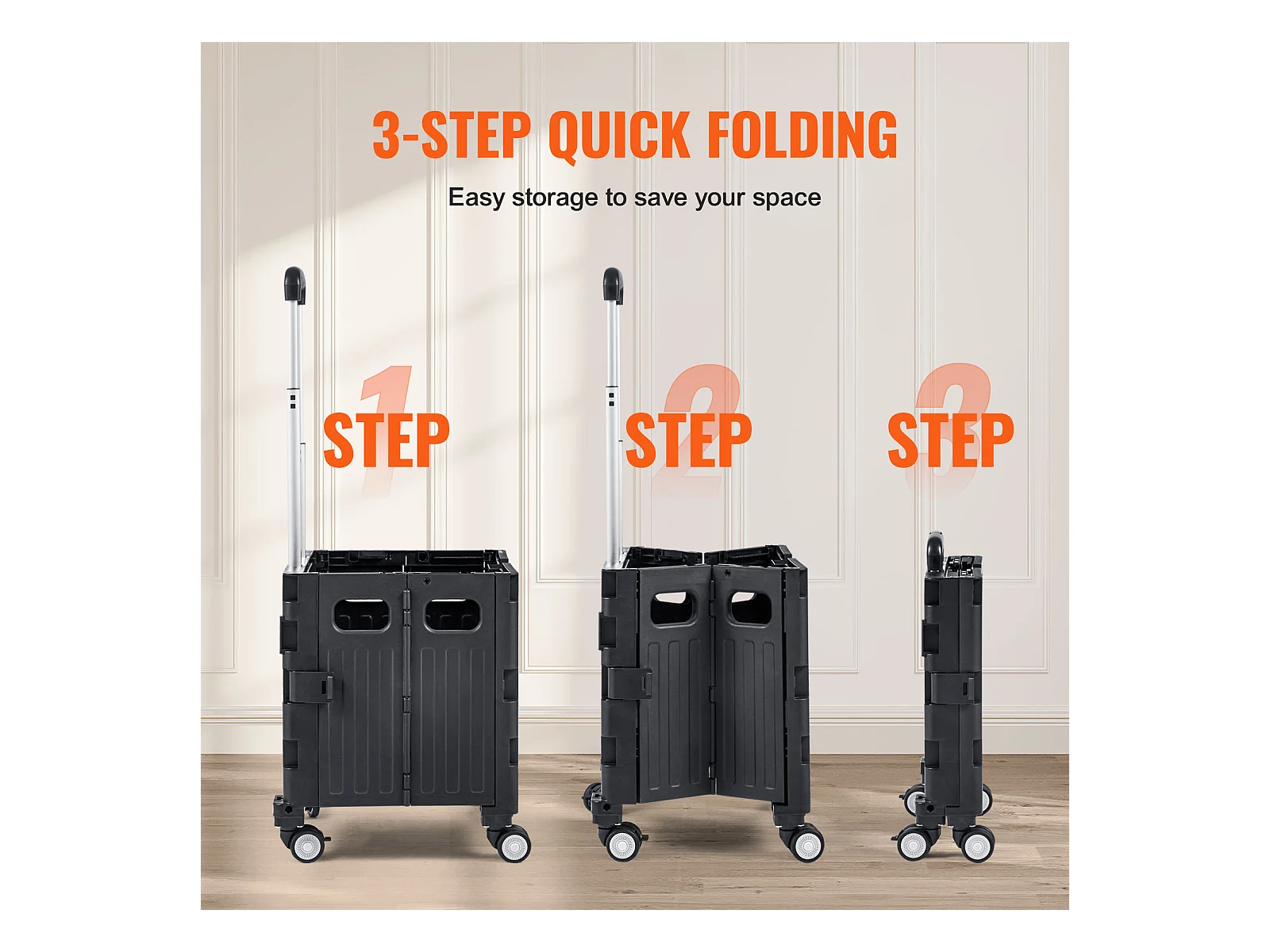 3-STEP QUICK FOLDING

Easy storage to save your space

1 STEP

2 STEP

3 STEP