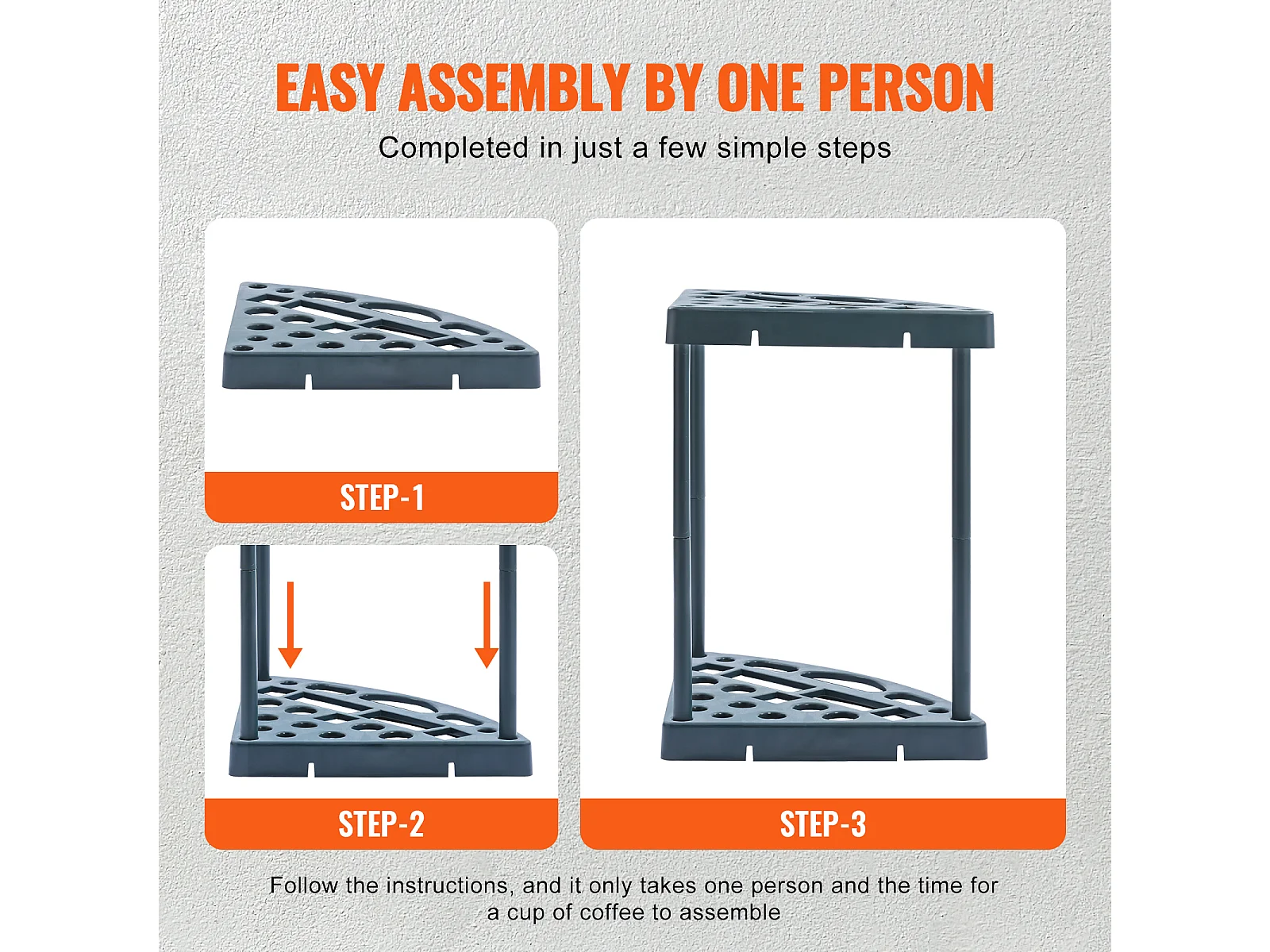 EASY ASSEMBLY BY ONE PERSON

Completed in just a few simple steps

STEP-1

STEP-2

STEP-3

Follow the instructions, and it only takes one person and the time for a cup of coffee to assemble