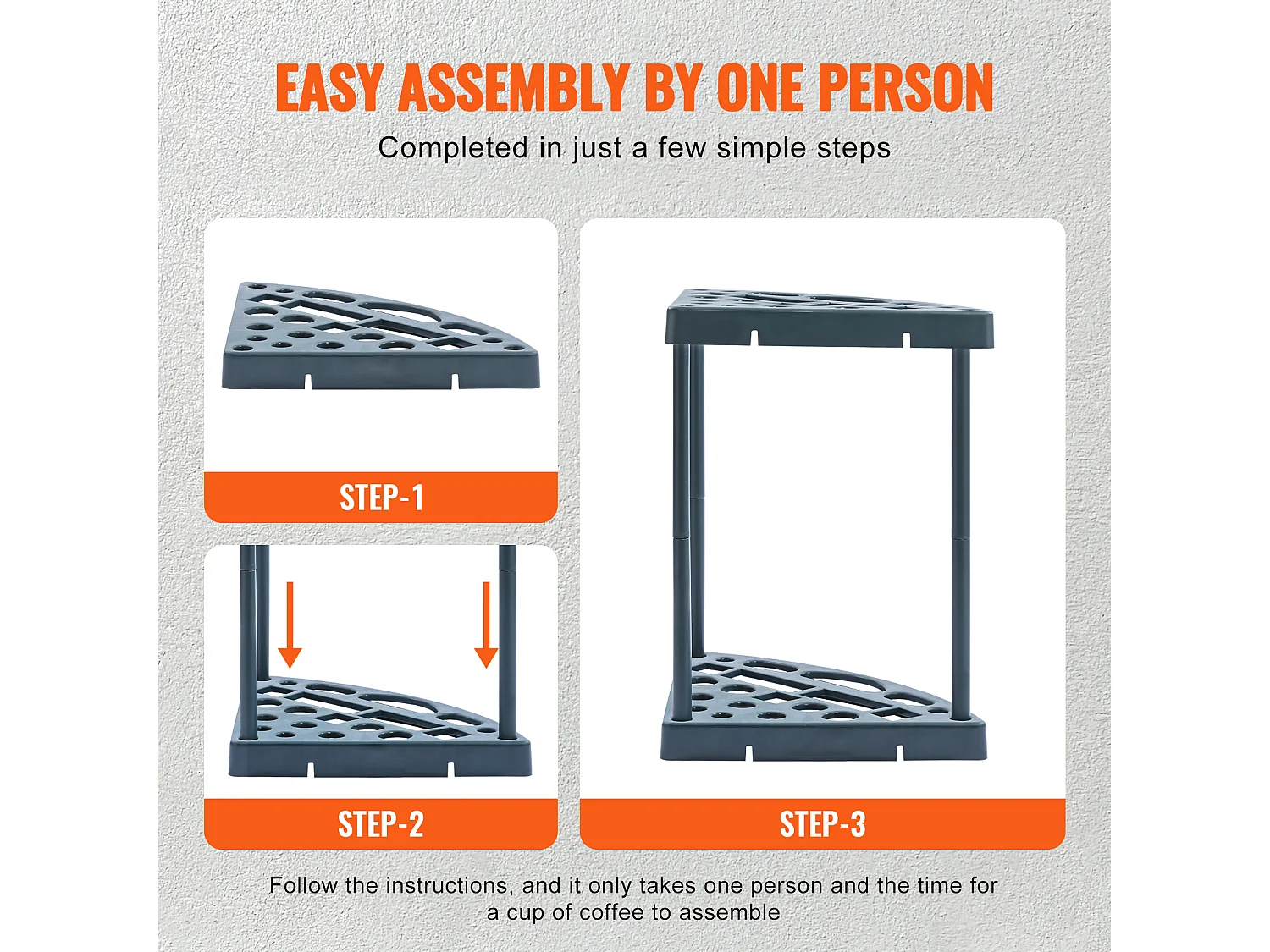 EASY ASSEMBLY BY ONE PERSON

Completed in just a few simple steps

STEP-1

STEP-2

STEP-3

Follow the instructions, and it only takes one person and the time for a cup of coffee to assemble