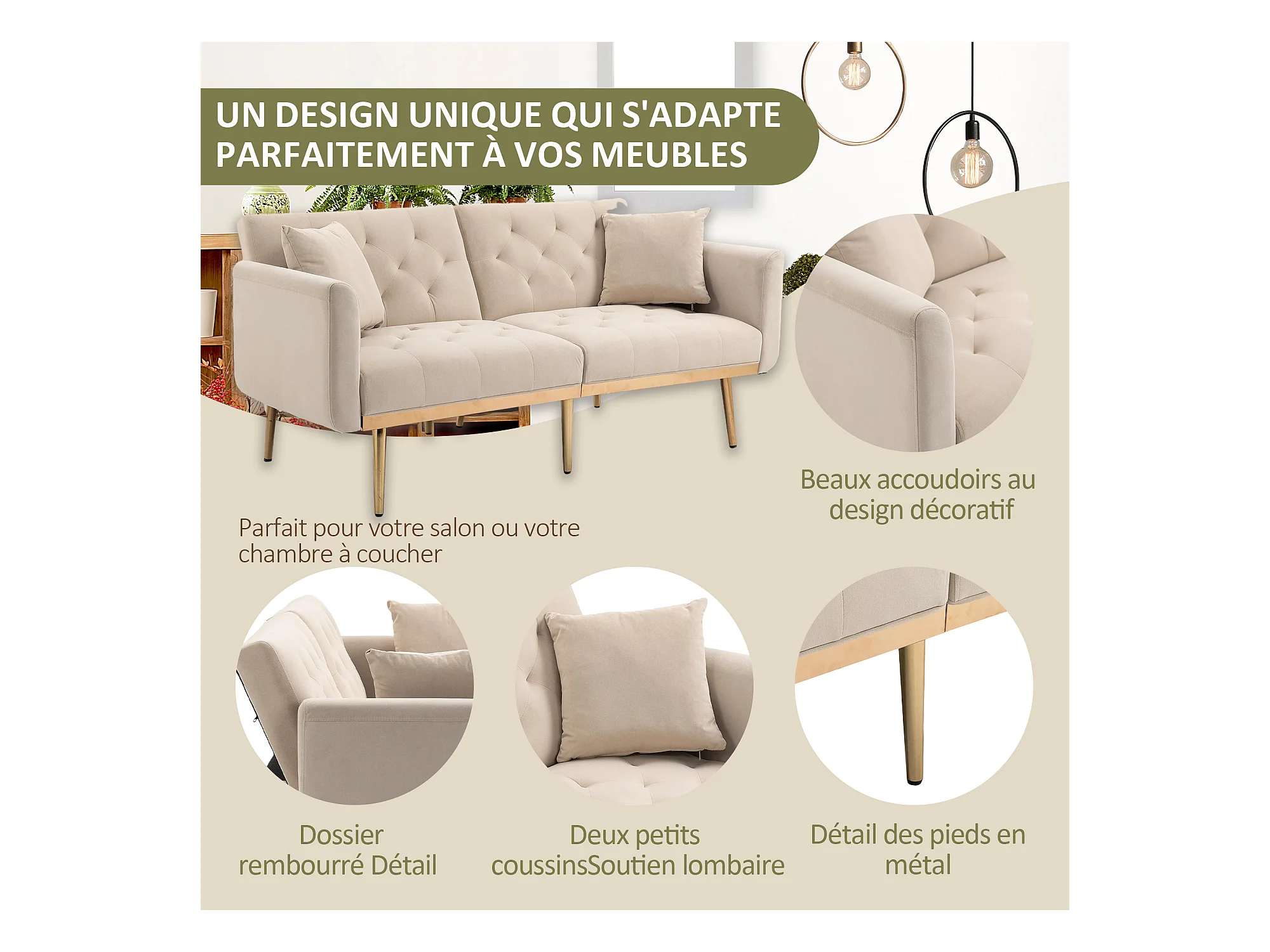 UN DESIGN UNIQUE QUI S'ADAPTE PARFAITEMENT À VOS MEUBLES

Beaux accoudoirs au design décoratif

Parfait pour votre salon ou votre chambre à coucher

Dossier rembourré Détail

Deux petits coussinsSoutien lombaire

Détail des pieds en métal