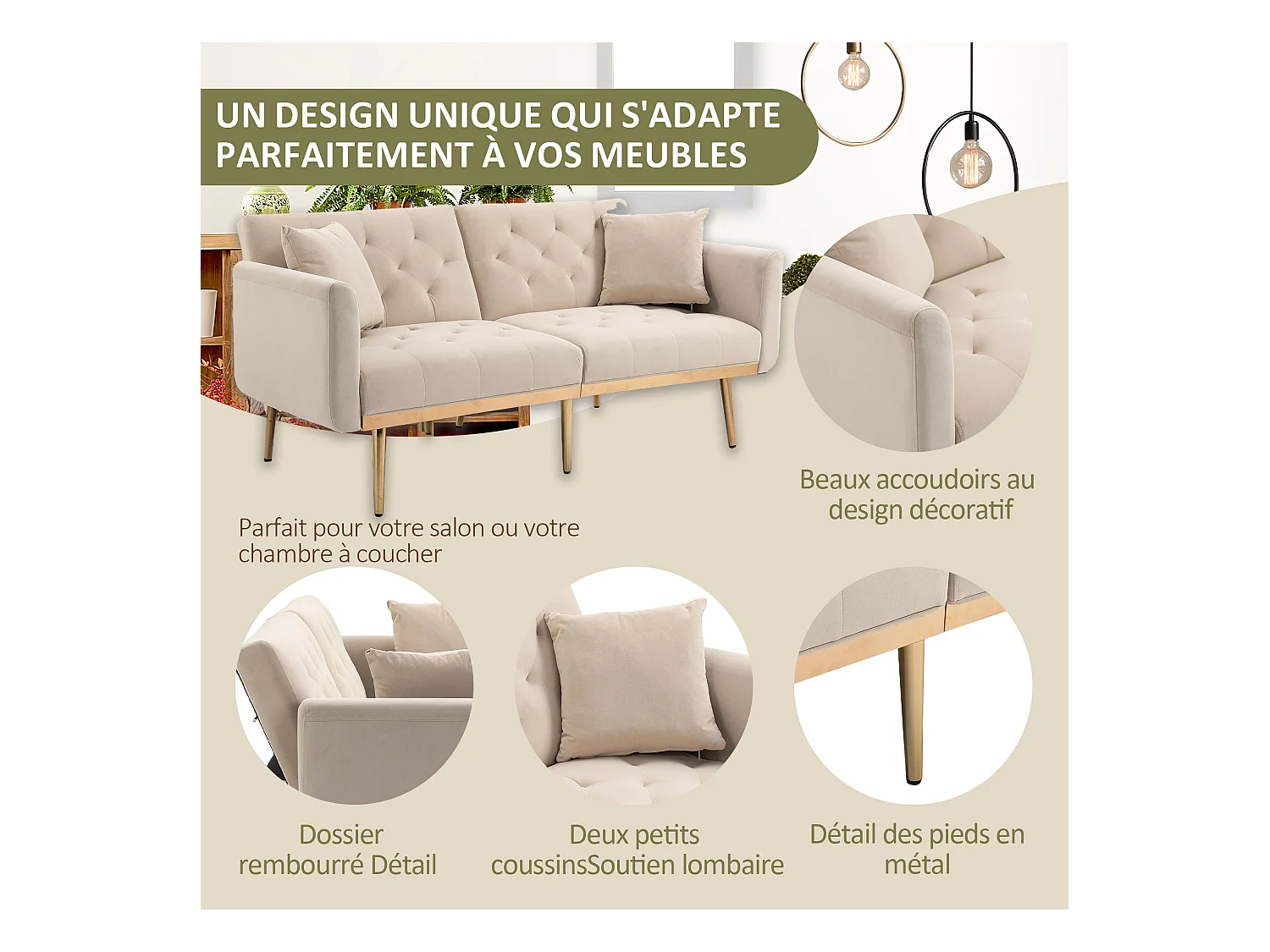 UN DESIGN UNIQUE QUI S'ADAPTE PARFAITEMENT À VOS MEUBLES

Beaux accoudoirs au design décoratif

Parfait pour votre salon ou votre chambre à coucher

Dossier rembourré Détail

Deux petits coussinsSoutien lombaire

Détail des pieds en métal