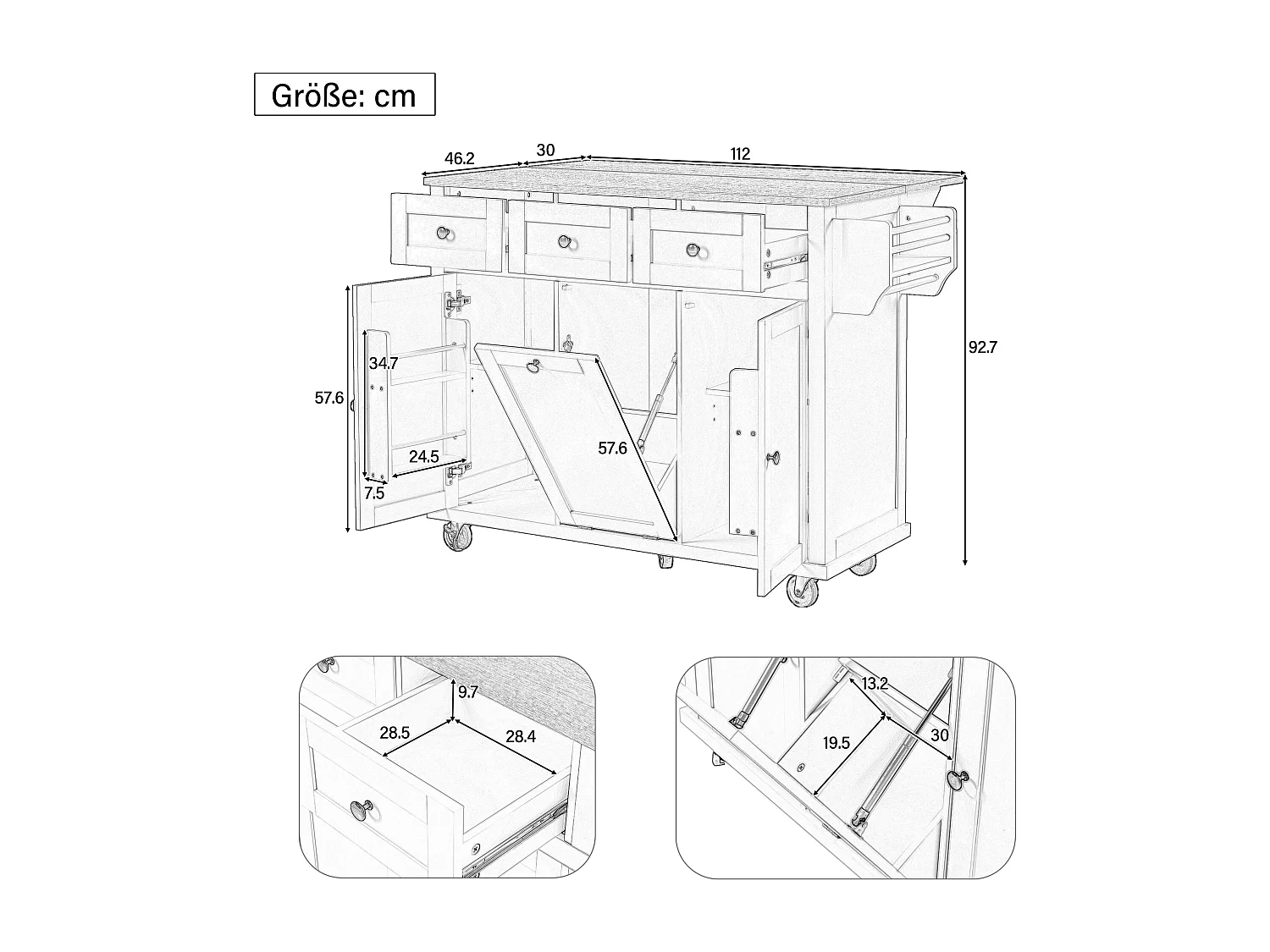 Größe: cm

46.2
30
112
92.7
57.6
34.7
24.5
7.5
57.6

9.7
28.5
28.4

13.2
19.5
30