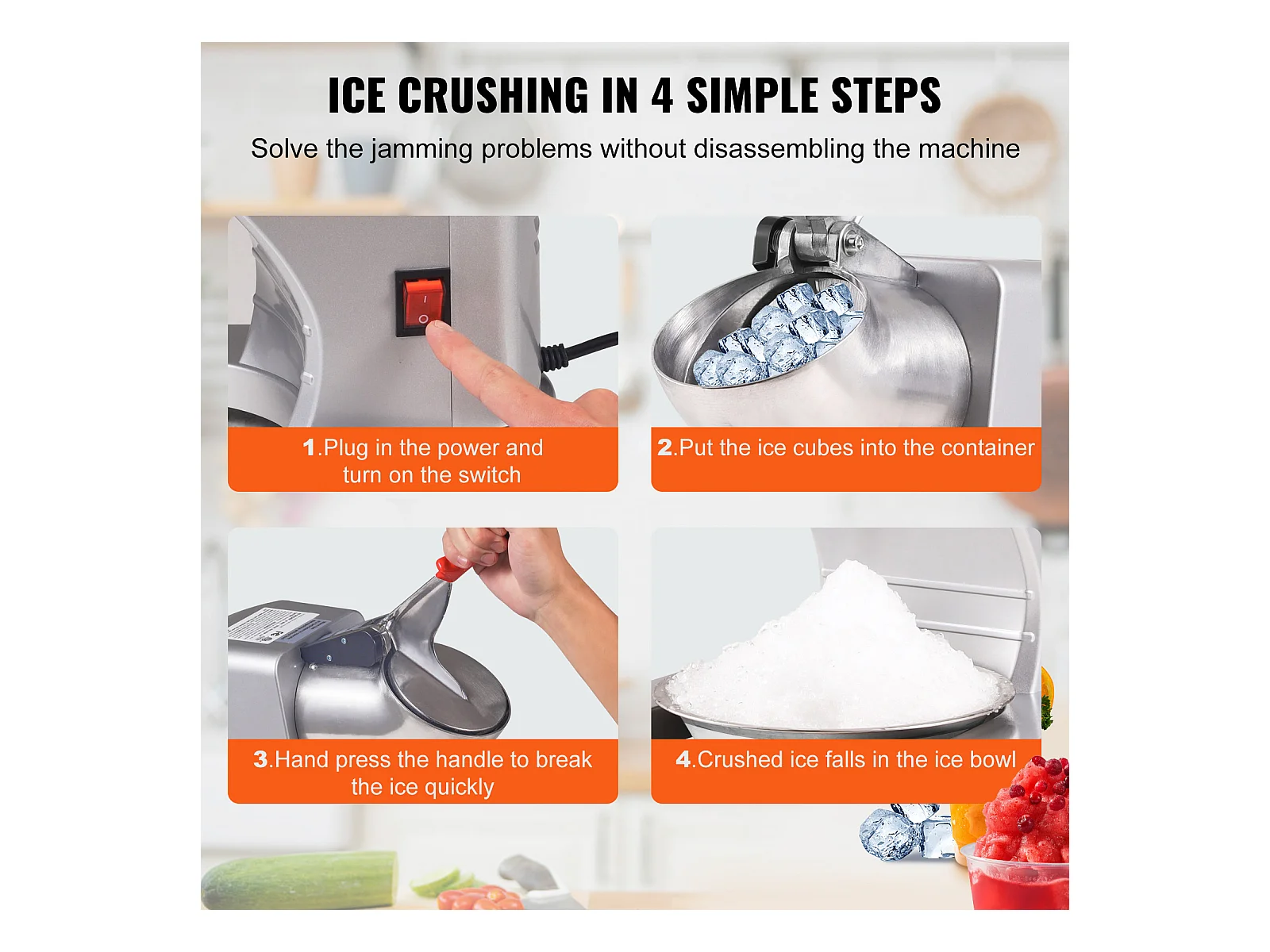 ICE CRUSHING IN 4 SIMPLE STEPS

Solve the jamming problems without disassembling the machine

1.Plug in the power and turn on the switch

2.Put the ice cubes into the container

3.Hand press the handle to break the ice quickly

4.Crushed ice falls in the ice bowl