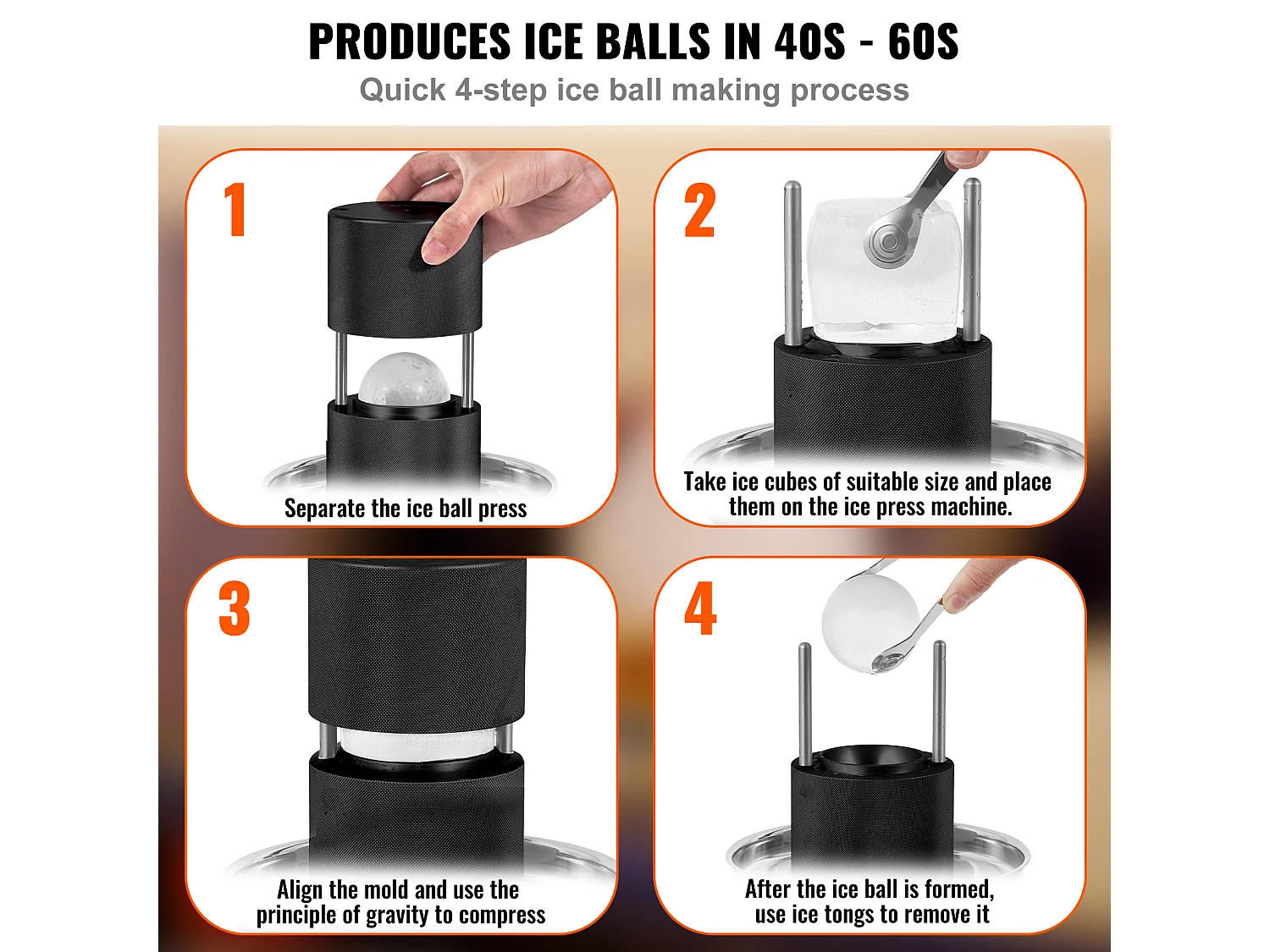 PRODUCES ICE BALLS IN 40S - 60S
Quick 4-step ice ball making process

1
Separate the ice ball press

2
Take ice cubes of suitable size and place them on the ice press machine.

3
Align the mold and use the principle of gravity to compress

4
After the ice ball is formed, use ice tongs to remove it