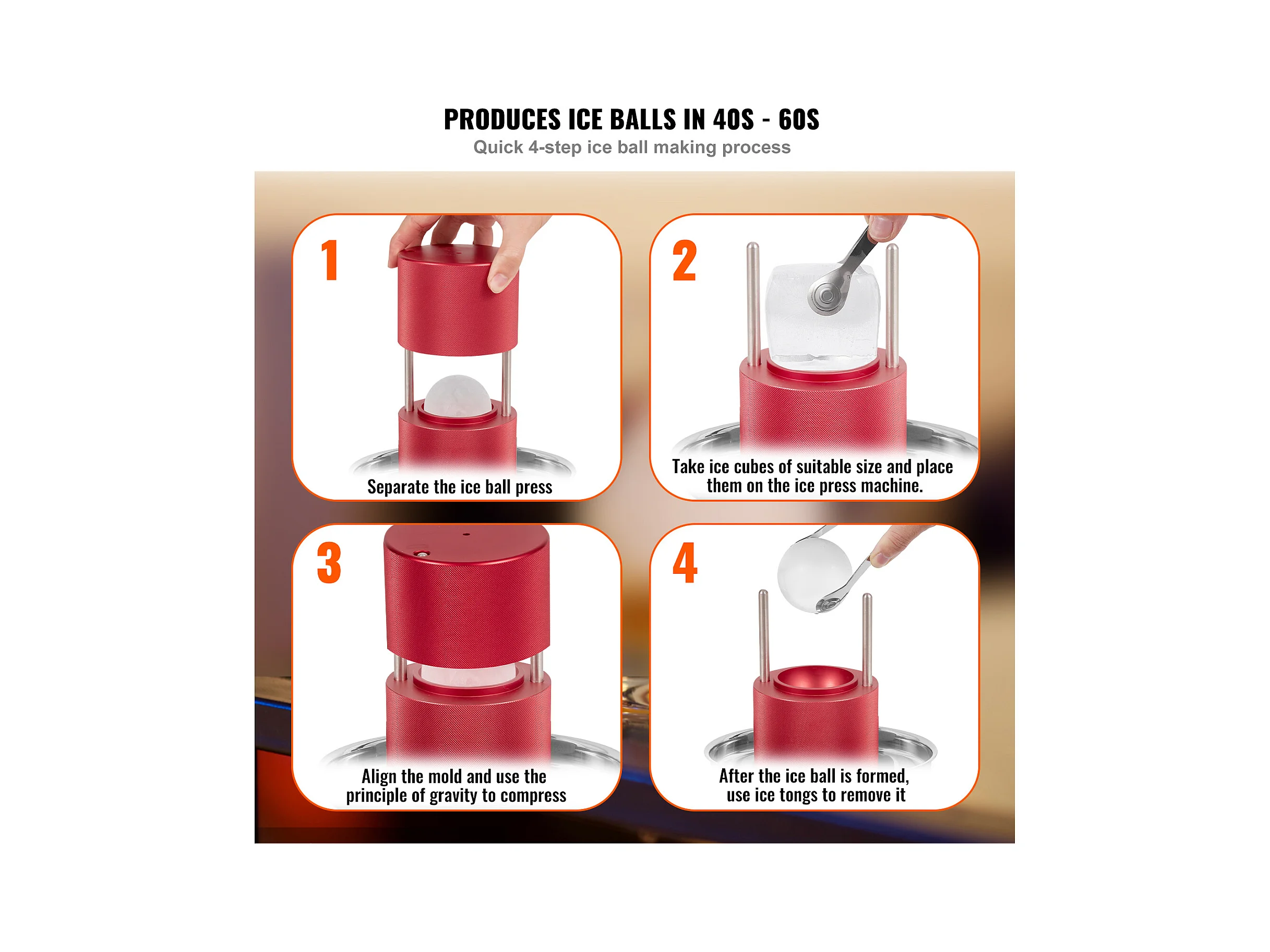 PRODUCES ICE BALLS IN 40S - 60S
Quick 4-step ice ball making process

1
Separate the ice ball press

2
Take ice cubes of suitable size and place them on the ice press machine.

3
Align the mold and use the principle of gravity to compress

4
After the ice ball is formed, use ice tongs to remove it