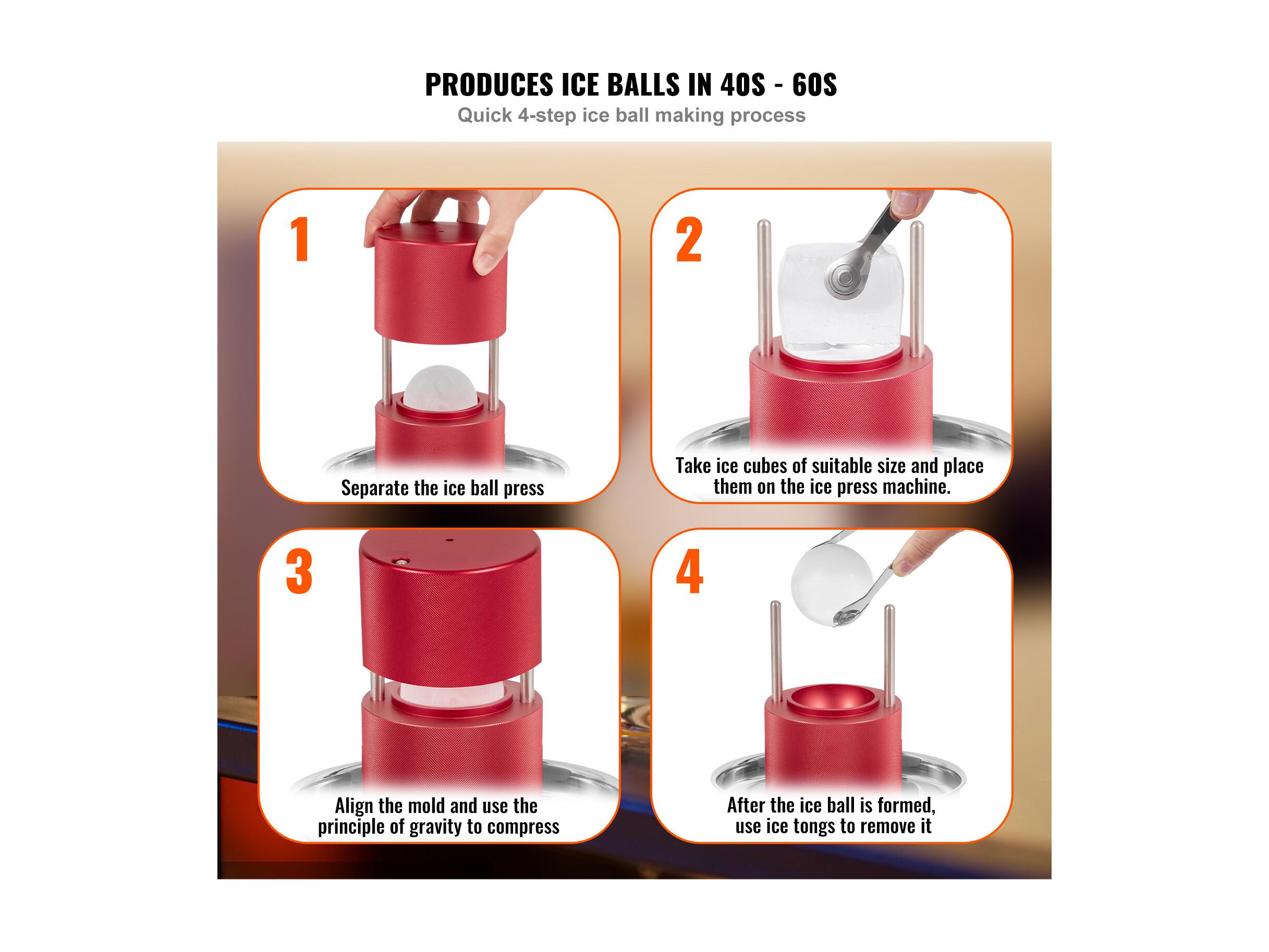 PRODUCES ICE BALLS IN 40S - 60S
Quick 4-step ice ball making process

1
Separate the ice ball press

2
Take ice cubes of suitable size and place them on the ice press machine.

3
Align the mold and use the principle of gravity to compress

4
After the ice ball is formed, use ice tongs to remove it