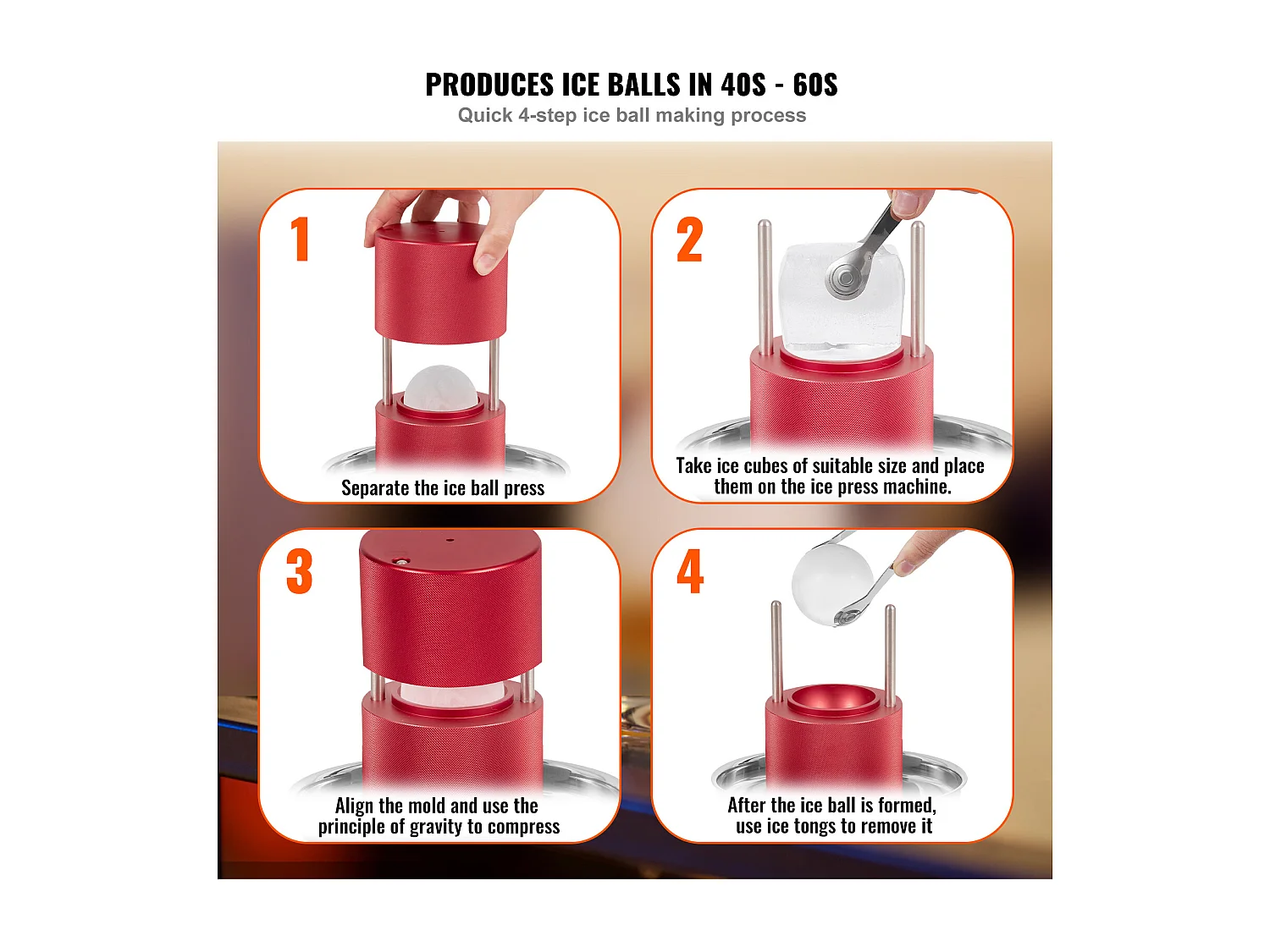 PRODUCES ICE BALLS IN 40S - 60S
Quick 4-step ice ball making process

1
Separate the ice ball press

2
Take ice cubes of suitable size and place them on the ice press machine.

3
Align the mold and use the principle of gravity to compress

4
After the ice ball is formed, use ice tongs to remove it