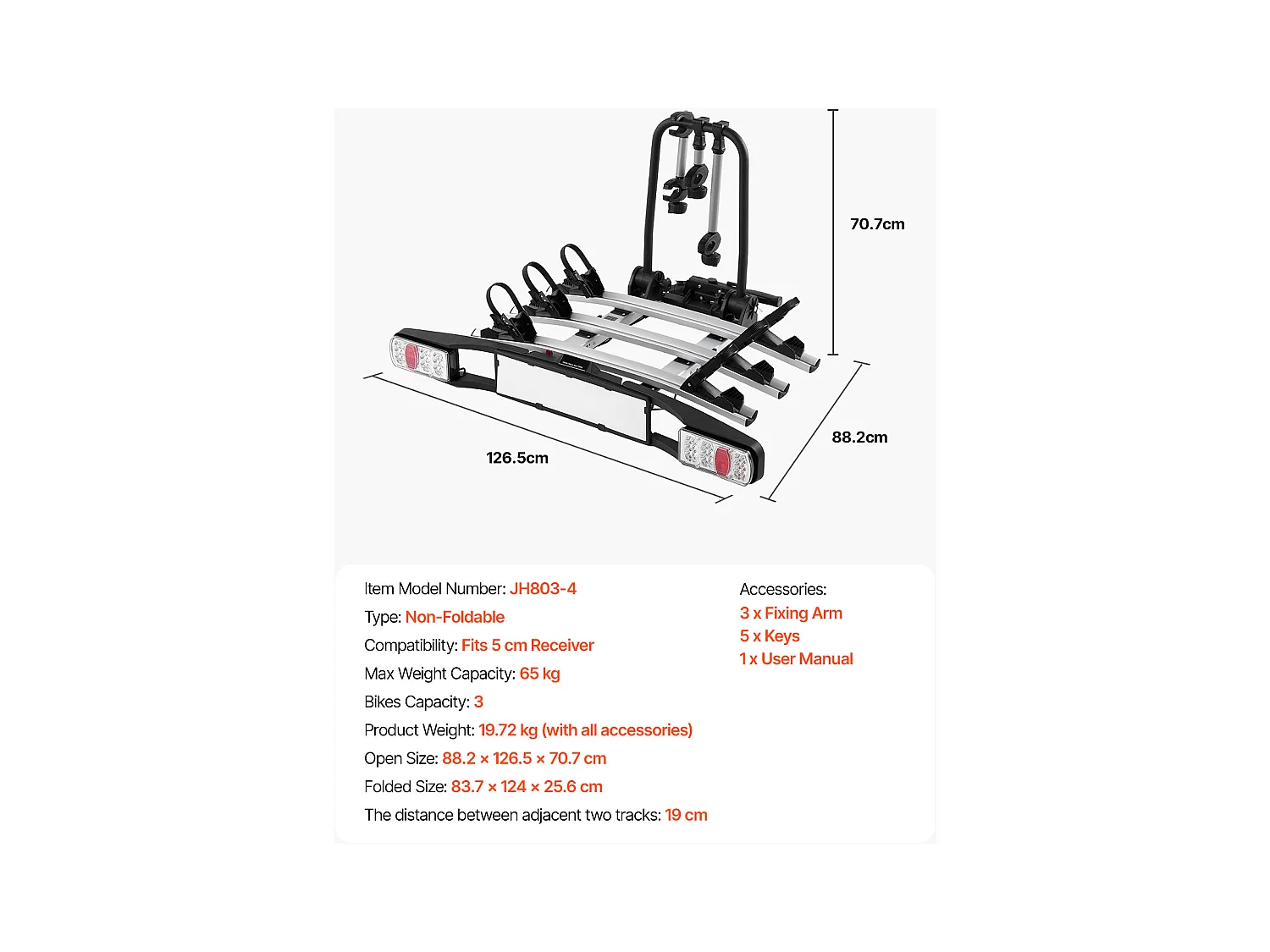 70.7cm

88.2cm

126.5cm

Item Model Number: JH803-4
Type: Non-Foldable
Compatibility: Fits 5 cm Receiver
Max Weight Capacity: 65 kg
Bikes Capacity: 3
Product Weight: 19.72 kg (with all accessories)
Open Size: 88.2 × 126.5 × 70.7 cm
Folded Size: 83.7 × 124 × 25.6 cm
The distance between adjacent two tracks: 19 cm

Accessories:
3 x Fixing Arm
5 x Keys
1 x User Manual