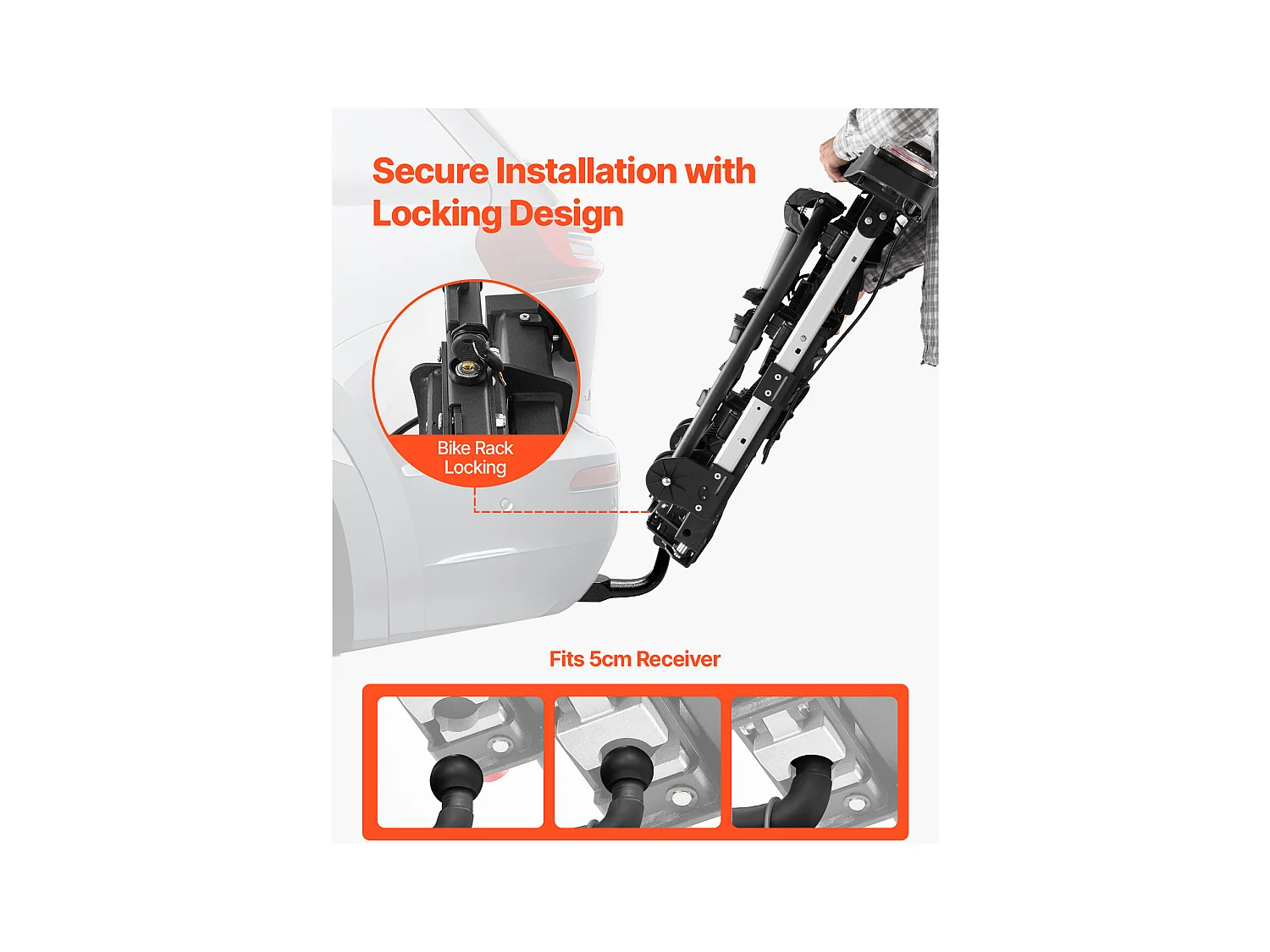 Secure Installation with Locking Design

Bike Rack Locking

Fits 5cm Receiver