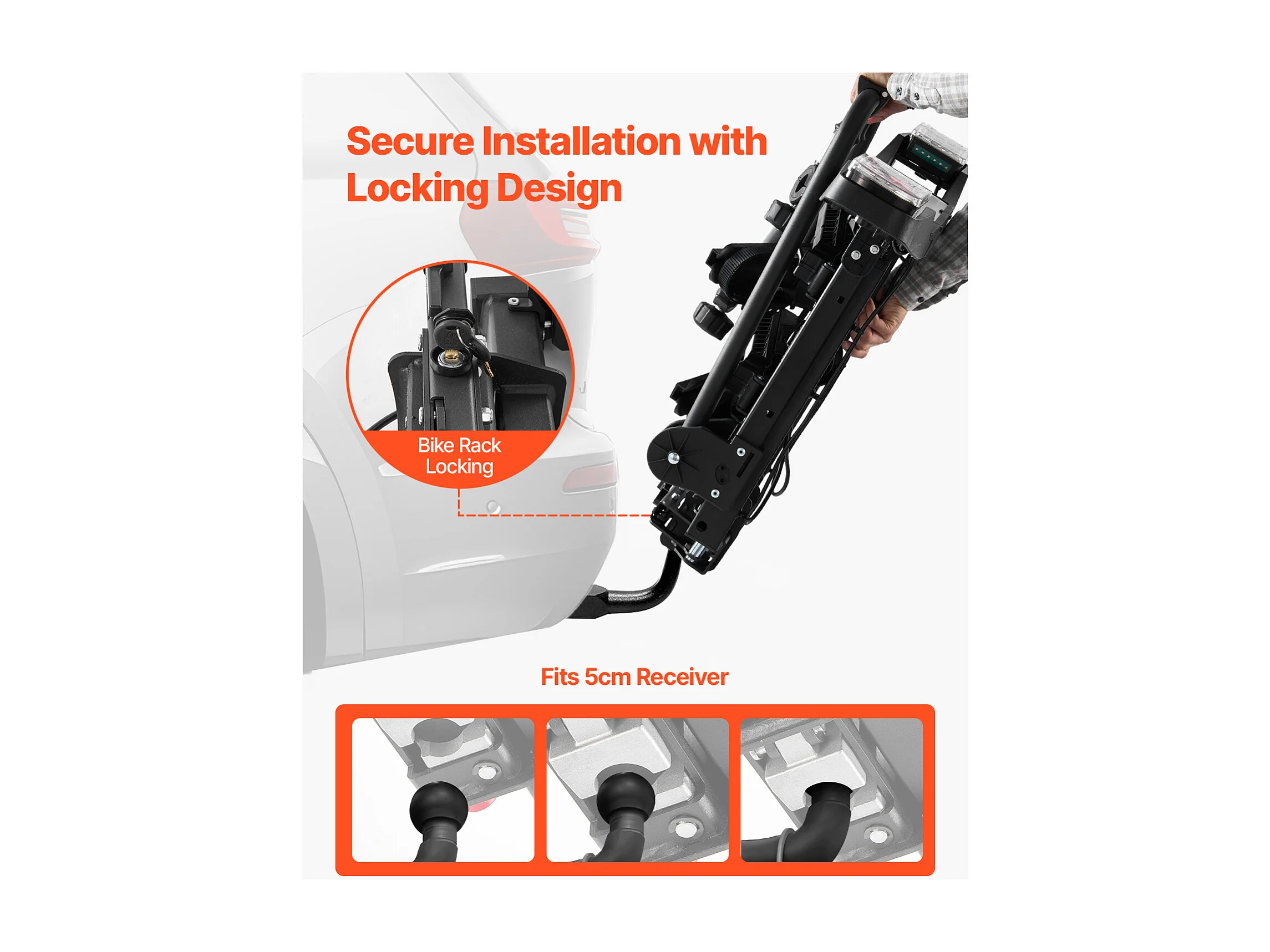 Secure Installation with Locking Design

Bike Rack Locking

Fits 5cm Receiver